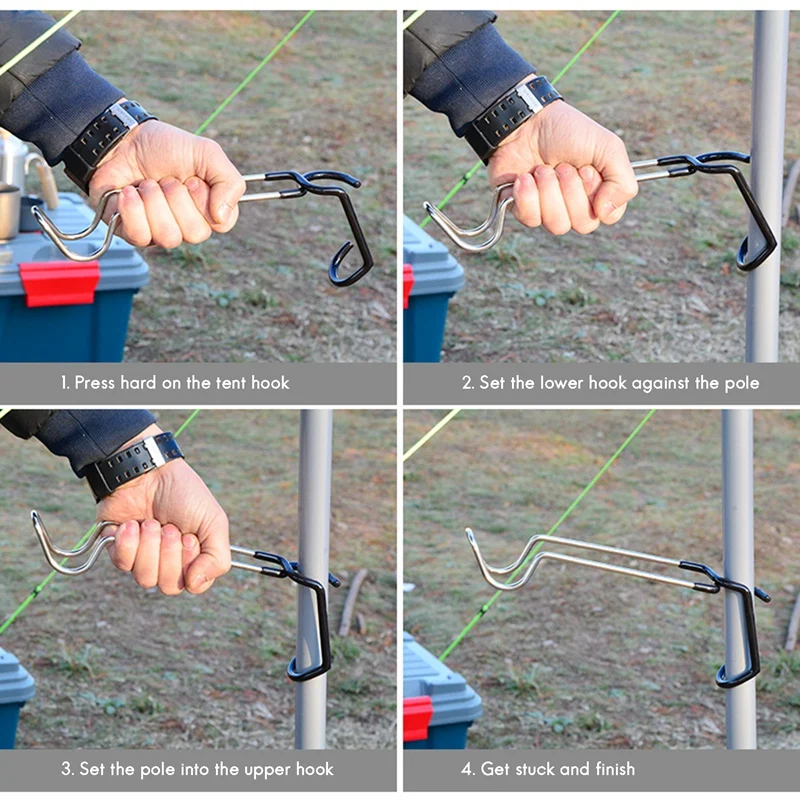 1. Press hard on the tent hook

2. Set the lower hook against the pole

3. Set the pole into the upper hook

4. Get stuck and finish