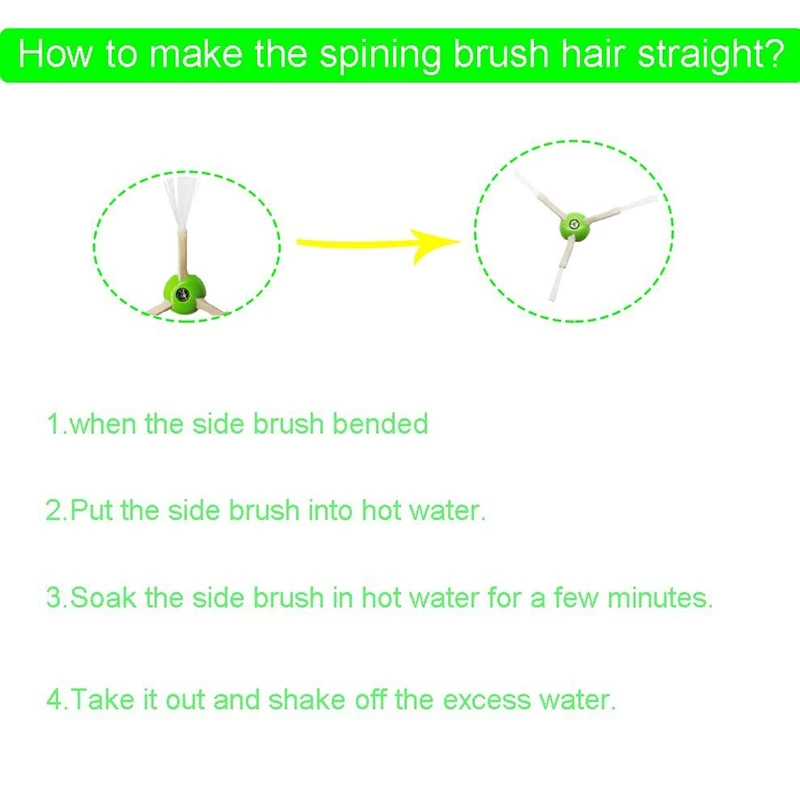 How to make the spining brush hair straight?

1.when the side brush bended

2.Put the side brush into hot water.

3.Soak the side brush in hot water for a few minutes.

4.Take it out and shake off the excess water.