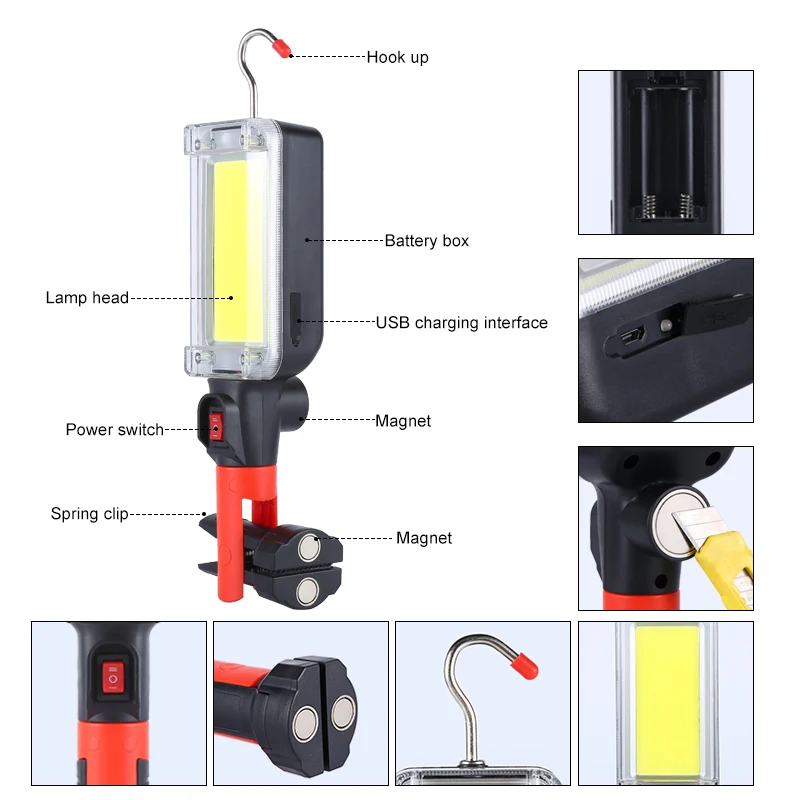 Hook up

Battery box

Lamp head

USB charging interface

Power switch

Magnet

Spring clip

Magnet