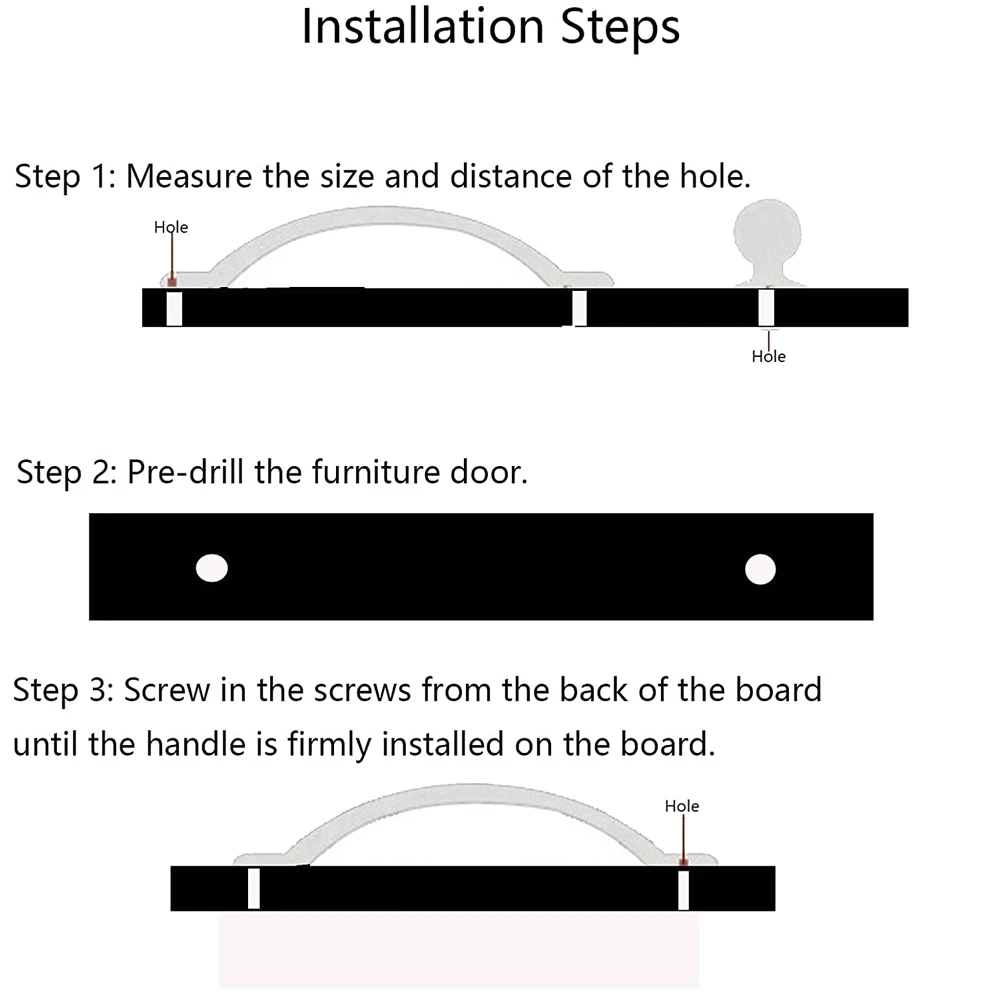 Installation Steps

Step 1: Measure the size and distance of the hole.

Hole

Hole

Step 2: Pre-drill the furniture door.

Step 3: Screw in the screws from the back of the board until the handle is firmly installed on the board.

Hole