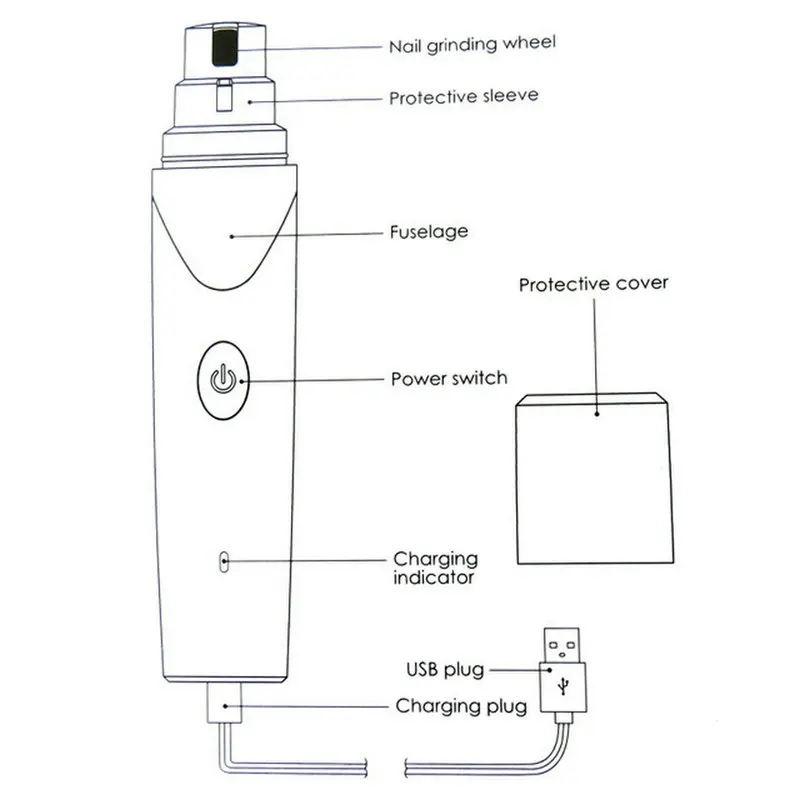 Nail grinding wheel
Protective sleeve
Fuselage
Protective cover
Power switch
Charging indicator
USB plug
Charging plug