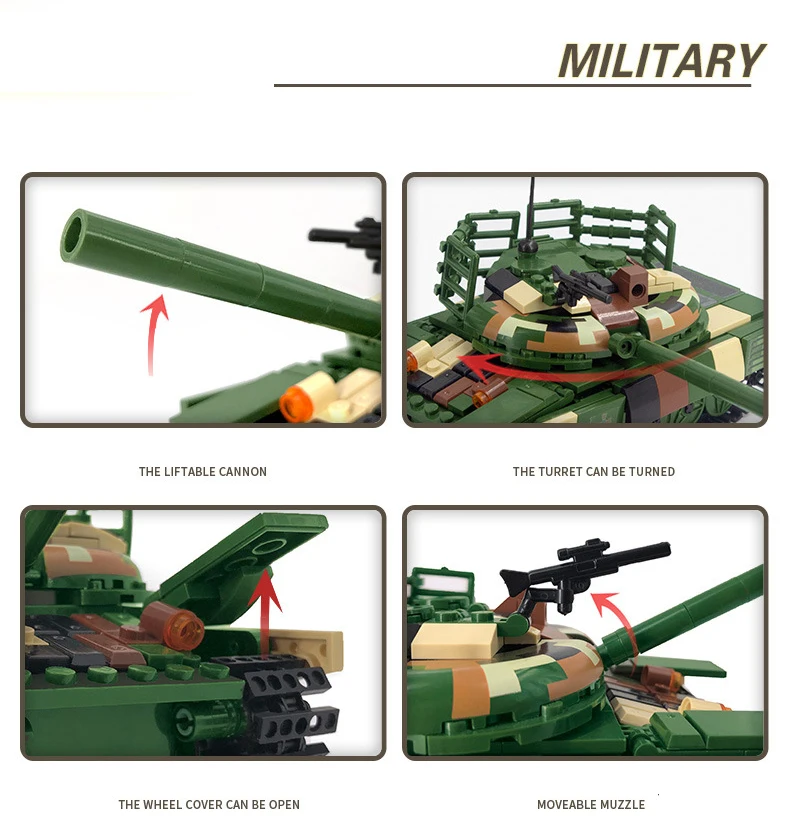 MILITARY

THE LIFTABLE CANNON

THE TURRET CAN BE TURNED

THE WHEEL COVER CAN BE OPEN

MOVEABLE MUZZLE