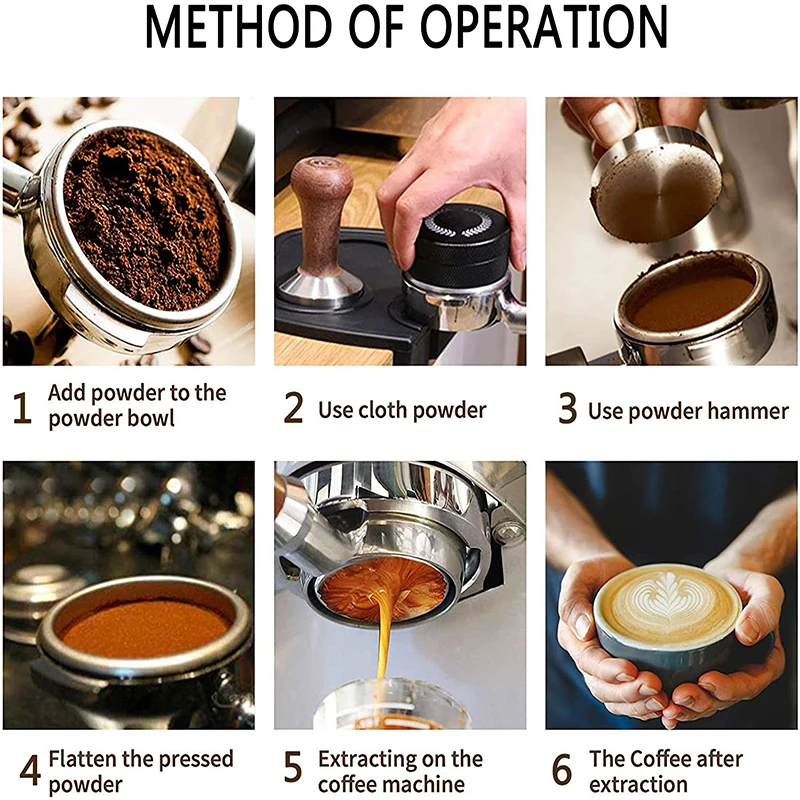 METHOD OF OPERATION

1 Add powder to the powder bowl

2 Use cloth powder

3 Use powder hammer

4 Flatten the pressed powder

5 Extracting on the coffee machine

6 The Coffee after extraction