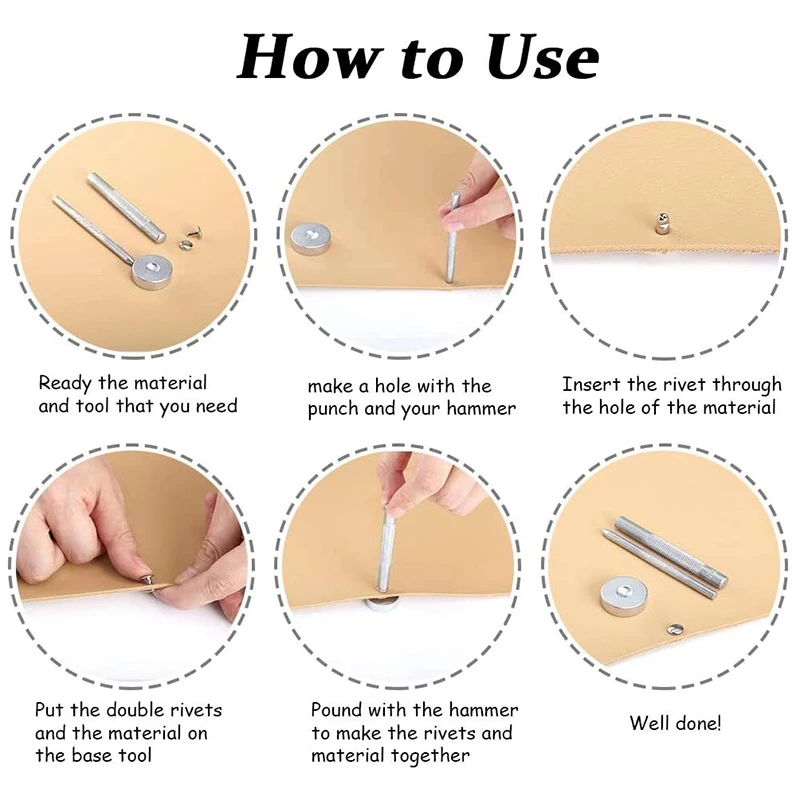 How to Use

Ready the material and tool that you need

make a hole with the punch and your hammer

Insert the rivet through the hole of the material

Put the double rivets and the material on the base tool

Pound with the hammer to make the rivets and material together

Well done!