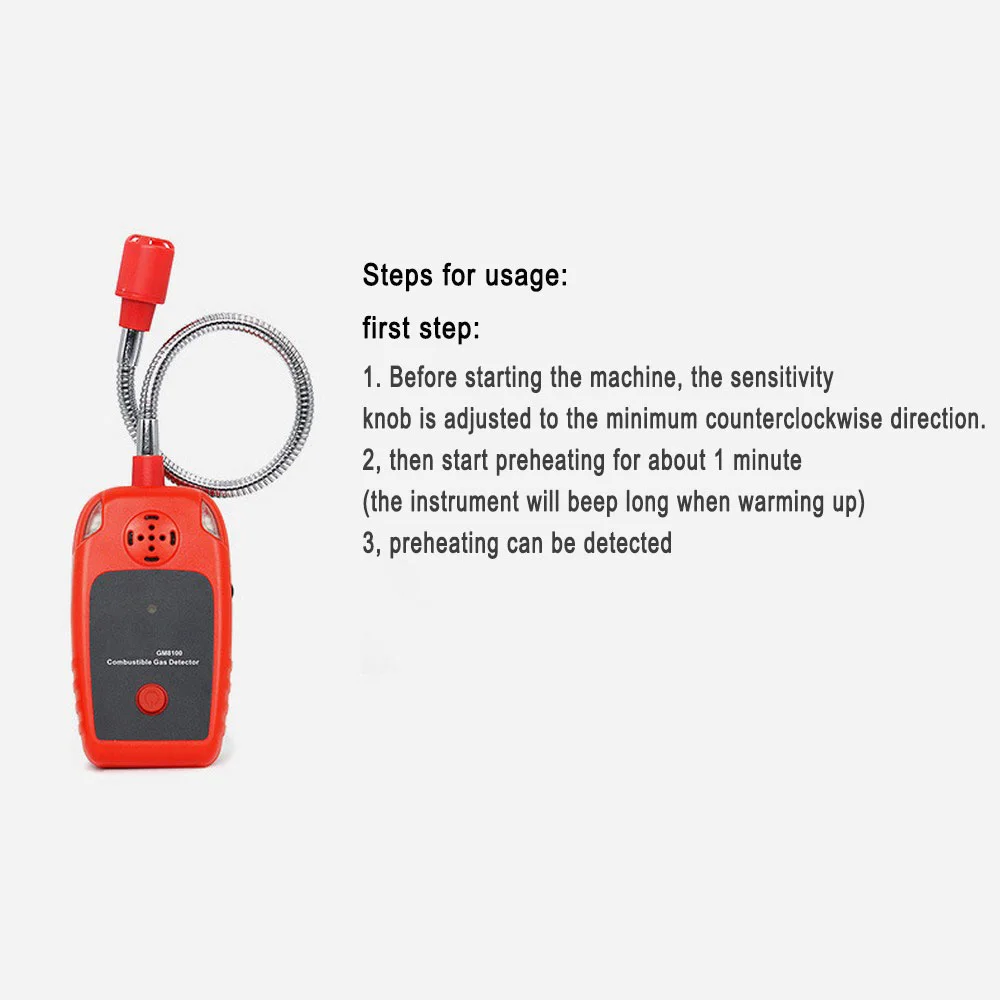 GM8100
Combustible Gas Detector

Steps for usage:

first step:

1. Before starting the machine, the sensitivity knob is adjusted to the minimum counterclockwise direction.
2, then start preheating for about 1 minute
(the instrument will beep long when warming up)
3, preheating can be detected