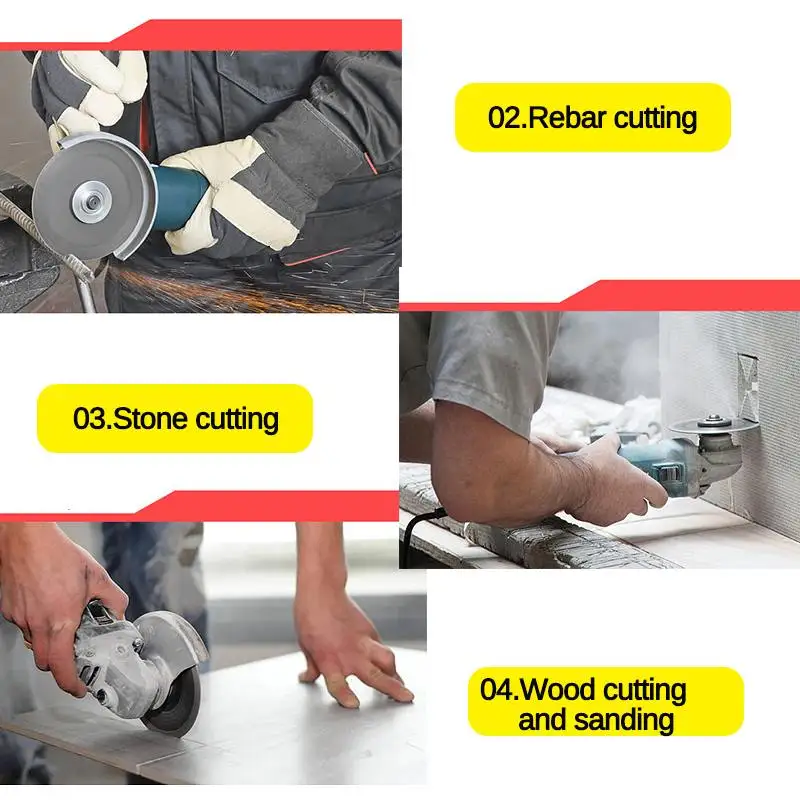 02.Rebar cutting

03.Stone cutting

04.Wood cutting and sanding