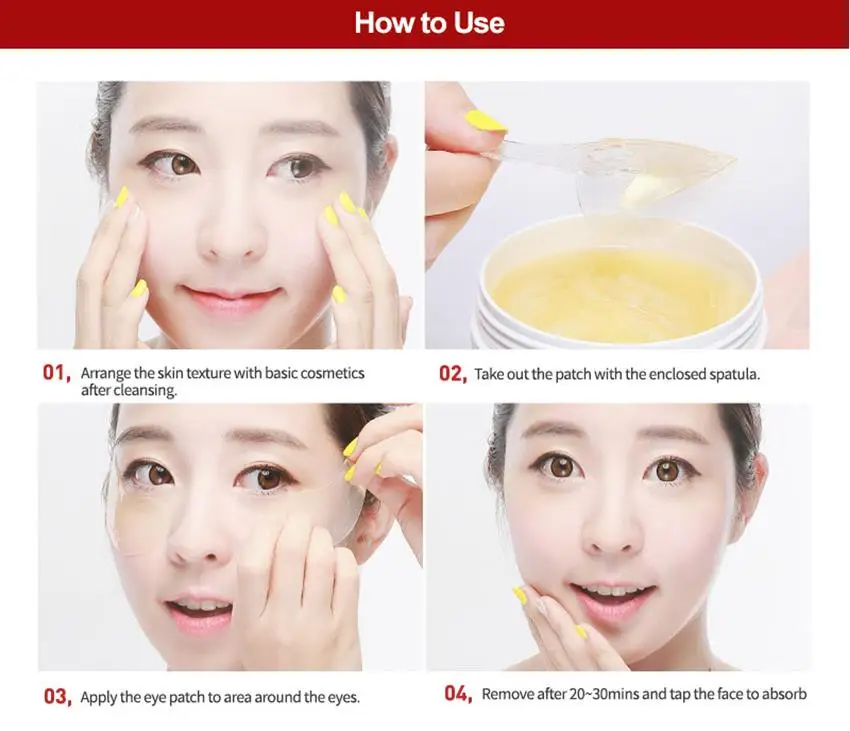 How to Use

01, Arrange the skin texture with basic cosmetics after cleansing.

02, Take out the patch with the enclosed spatula.

03, Apply the eye patch to area around the eyes.

04, Remove after 20~30mins and tap the face to absorb