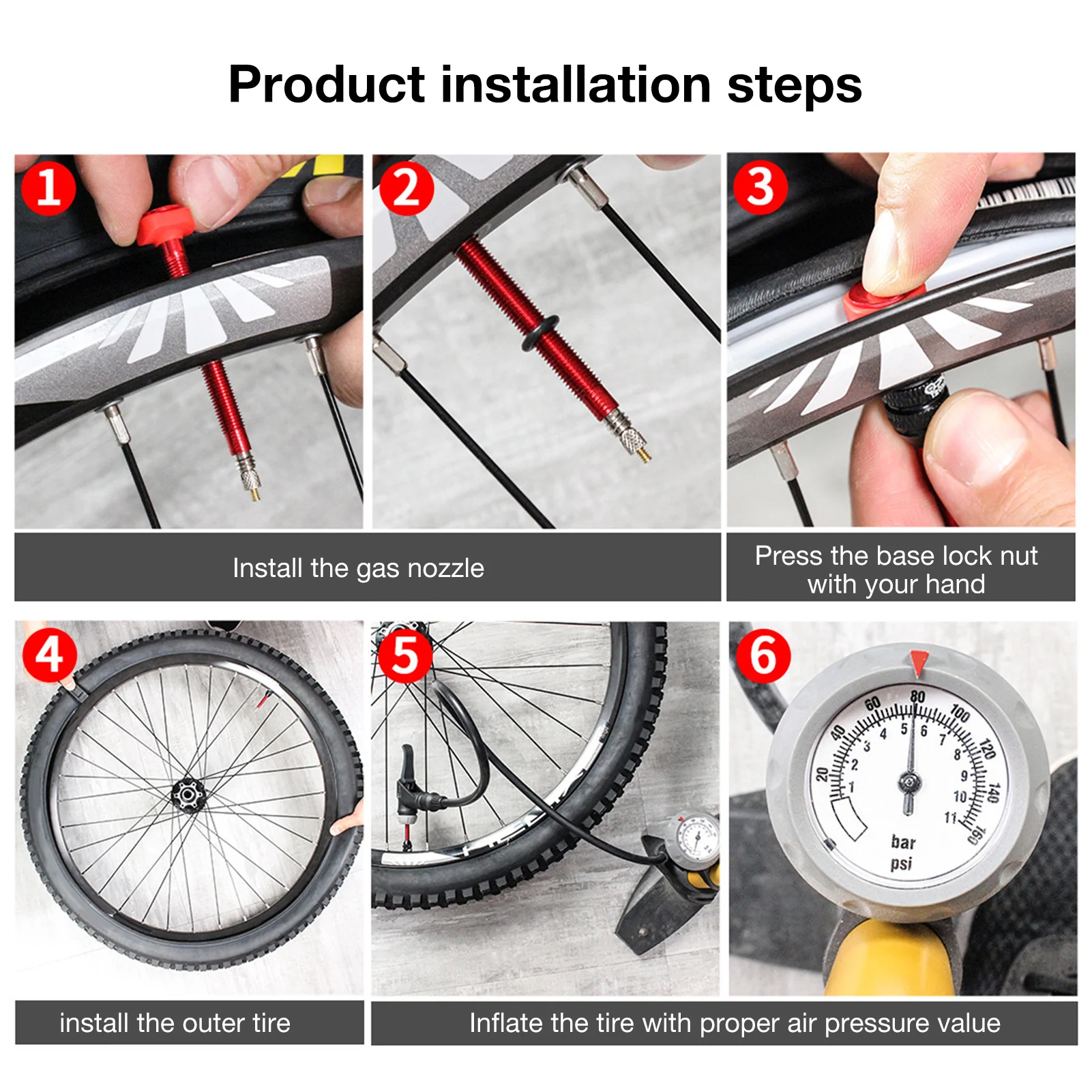 Product installation steps

1

2

3

Install the gas nozzle

Press the base lock nut with your hand

4

5

6

20 40 60 80 100 120 140 160
1 2 3 4 5 6 7 8 9 10 11
bar
psi

install the outer tire

Inflate the tire with proper air pressure value