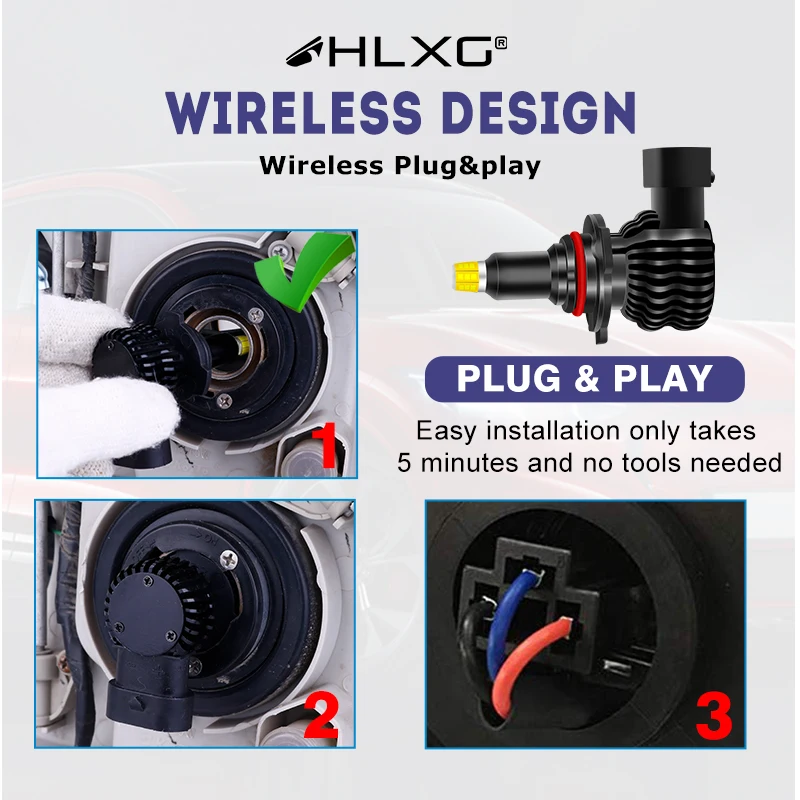 HLXG®

WIRELESS DESIGN

Wireless Plug&play

PLUG & PLAY

Easy installation only takes 5 minutes and no tools needed

1

2

3