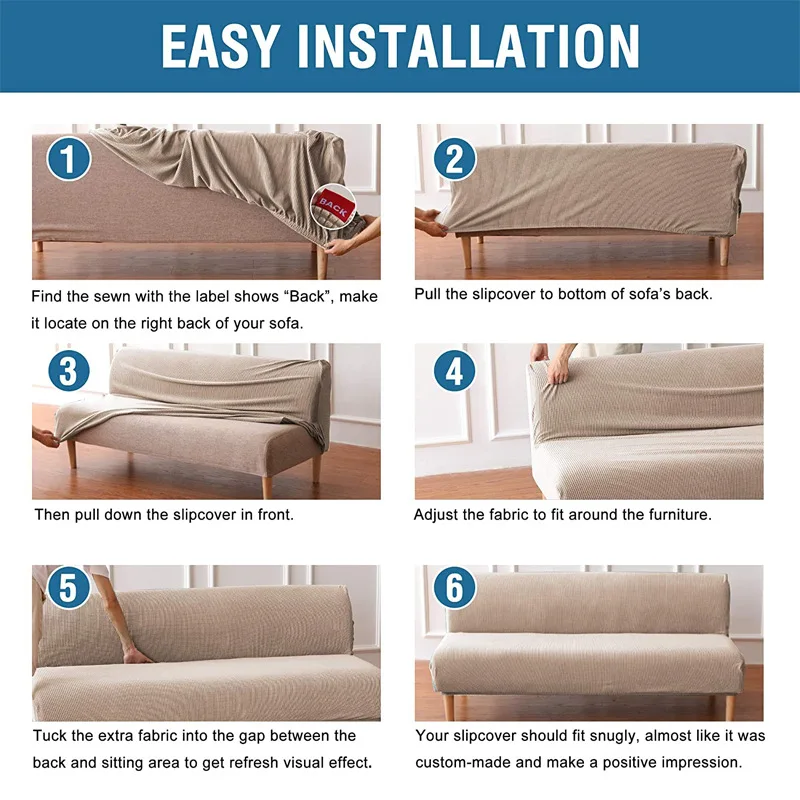 EASY INSTALLATION

1

BACK

Find the sewn with the label shows “Back”, make it locate on the right back of your sofa.

2

Pull the slipcover to bottom of sofa’s back.

3

Then pull down the slipcover in front.

4

Adjust the fabric to fit around the furniture.

5

Tuck the extra fabric into the gap between the back and sitting area to get refresh visual effect.

6

Your slipcover should fit snugly, almost like it was custom-made and make a positive impression.