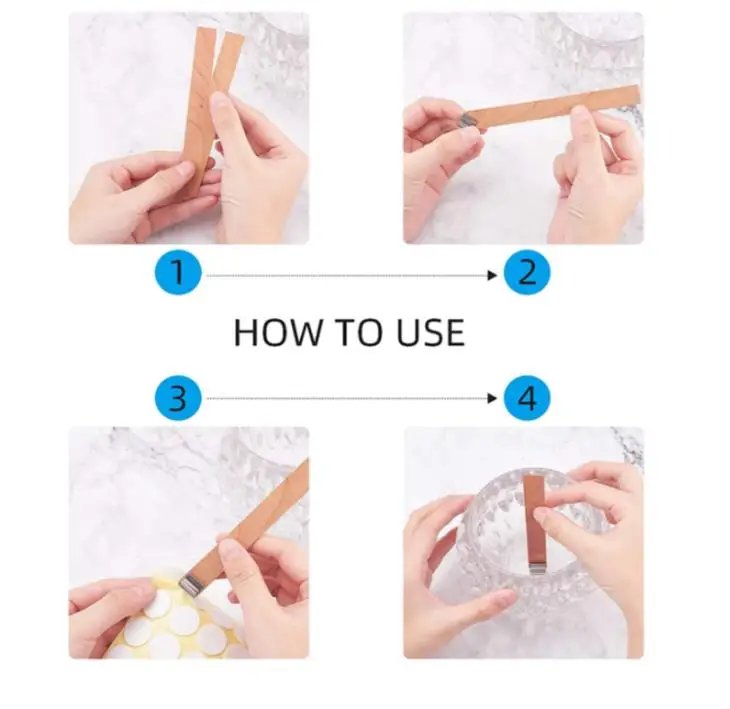 1

2

HOW TO USE

3

4