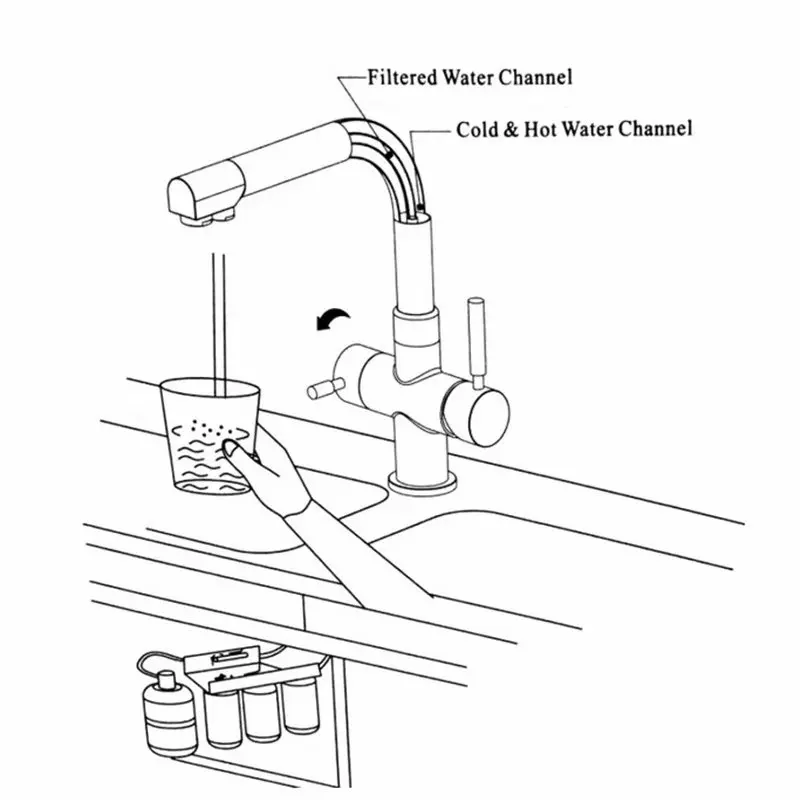 Filtered Water Channel
Cold & Hot Water Channel