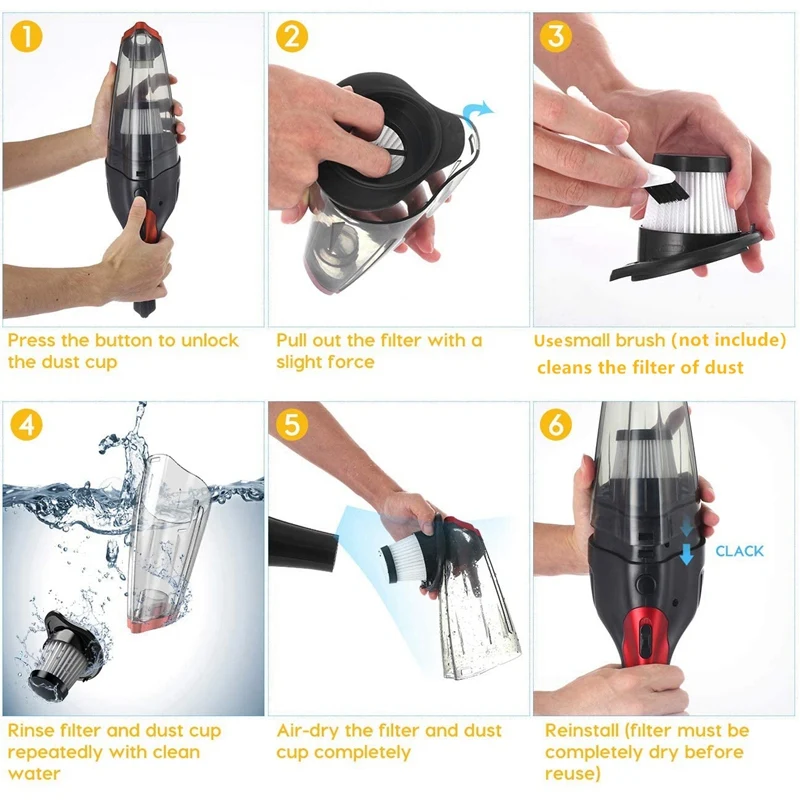 1

Press the button to unlock the dust cup

2

Pull out the filter with a slight force

3

Usesmall brush (not include) cleans the filter of dust

4

Rinse filter and dust cup repeatedly with clean water

5

Air-dry the filter and dust cup completely

6

CLACK

Reinstall (filter must be completely dry before reuse)