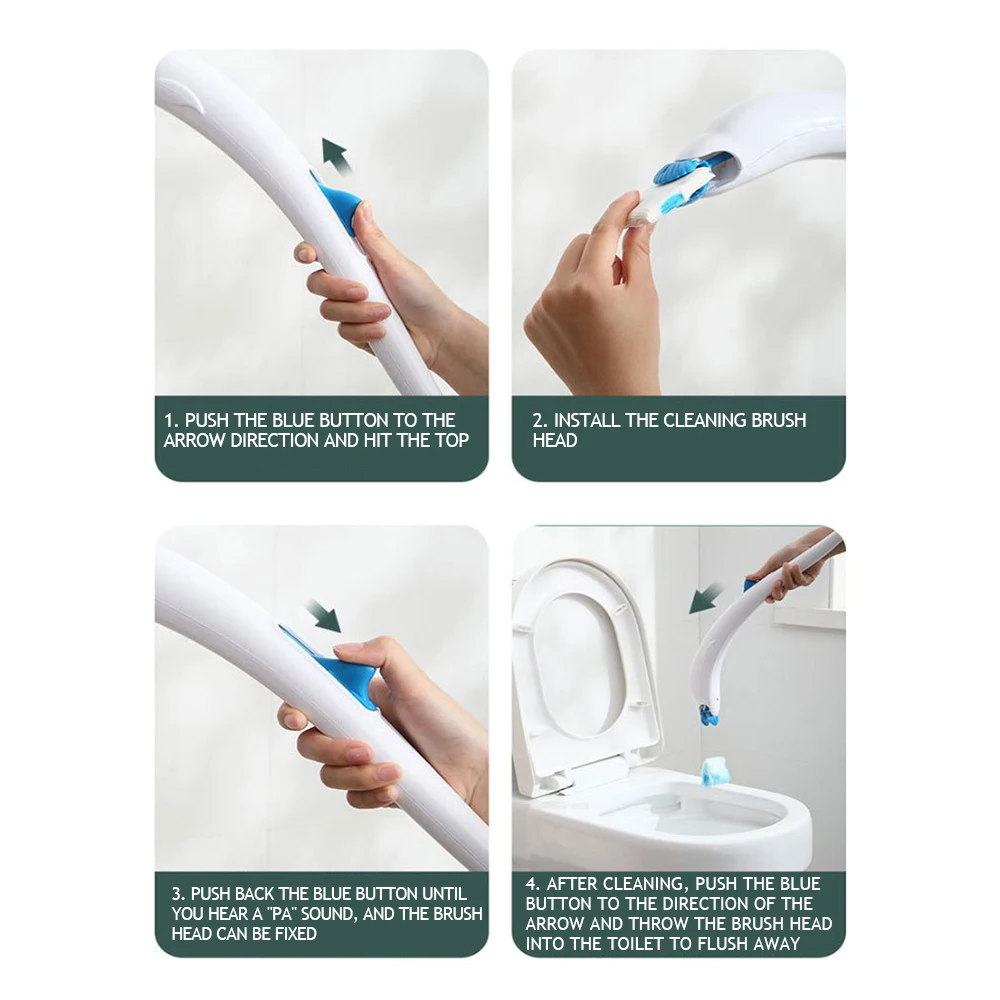 1. PUSH THE BLUE BUTTON TO THE ARROW DIRECTION AND HIT THE TOP

2. INSTALL THE CLEANING BRUSH HEAD

3. PUSH BACK THE BLUE BUTTON UNTIL YOU HEAR A "PA" SOUND, AND THE BRUSH HEAD CAN BE FIXED

4. AFTER CLEANING, PUSH THE BLUE BUTTON TO THE DIRECTION OF THE ARROW AND THROW THE BRUSH HEAD INTO THE TOILET TO FLUSH AWAY