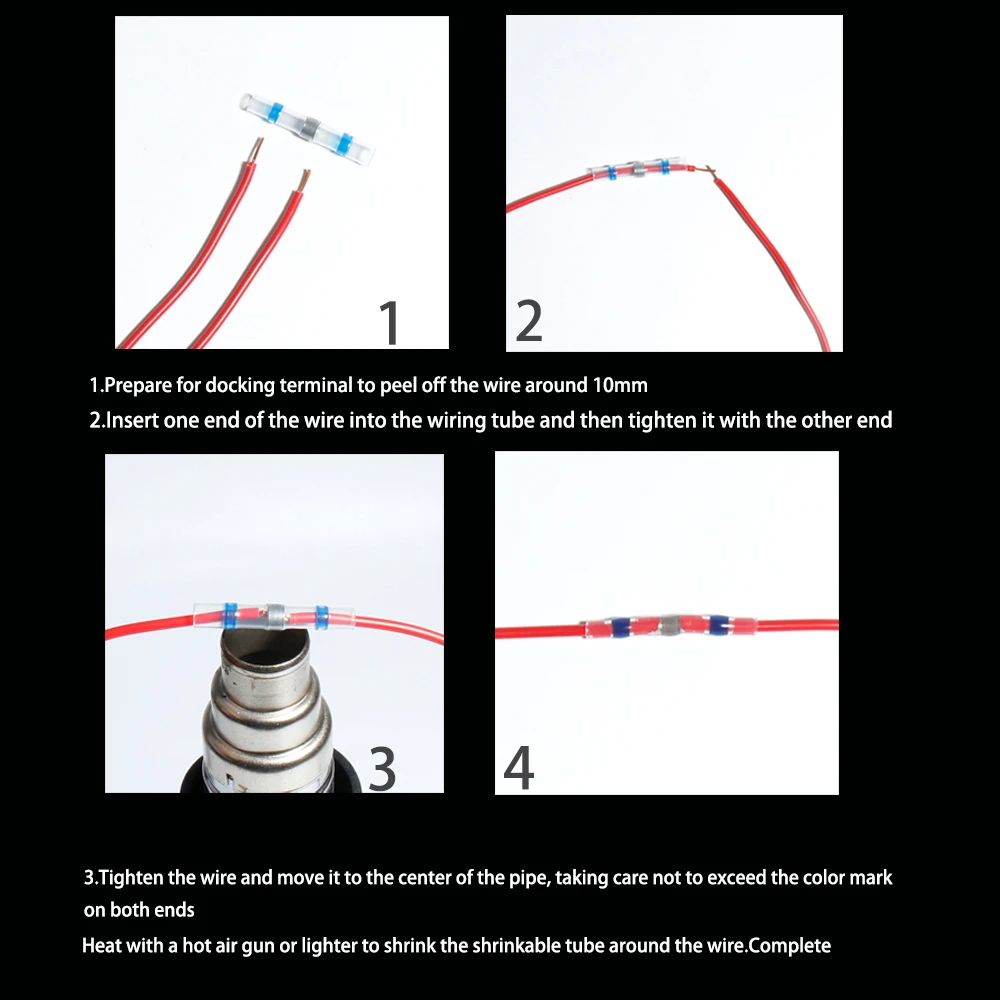 1

2

1.Prepare for docking terminal to peel off the wire around 10mm
2.Insert one end of the wire into the wiring tube and then tighten it with the other end

3

4

3.Tighten the wire and move it to the center of the pipe, taking care not to exceed the color mark on both ends
Heat with a hot air gun or lighter to shrink the shrinkable tube around the wire.Complete