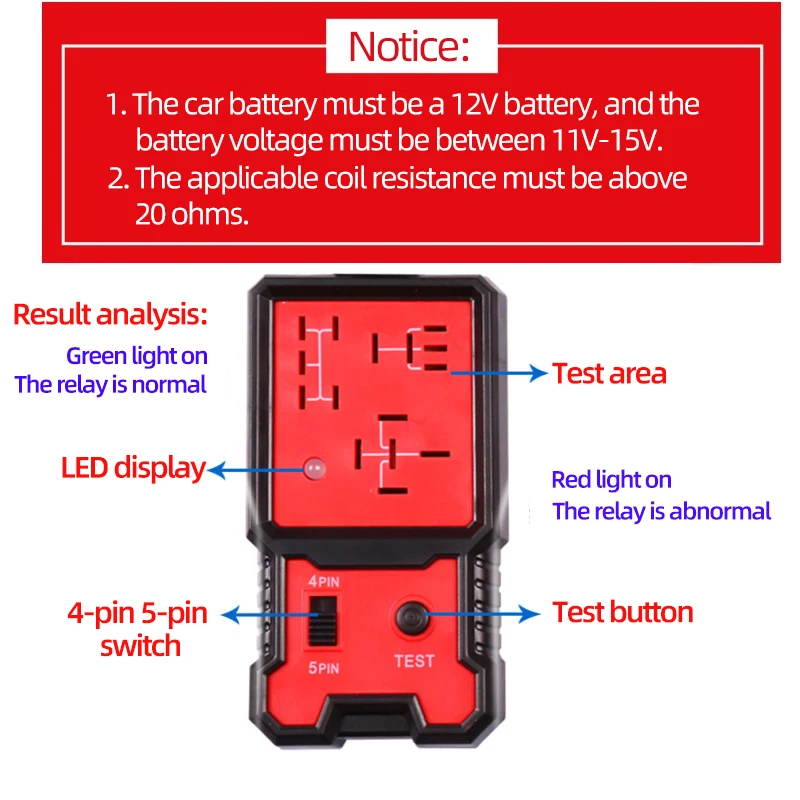 Notice:

1. The car battery must be a 12V battery, and the battery voltage must be between 11V-15V.
2. The applicable coil resistance must be above 20 ohms.

Result analysis:
Green light on
The relay is normal

Test area

LED display

Red light on
The relay is abnormal

4PIN

5PIN

TEST

4-pin 5-pin switch

Test button