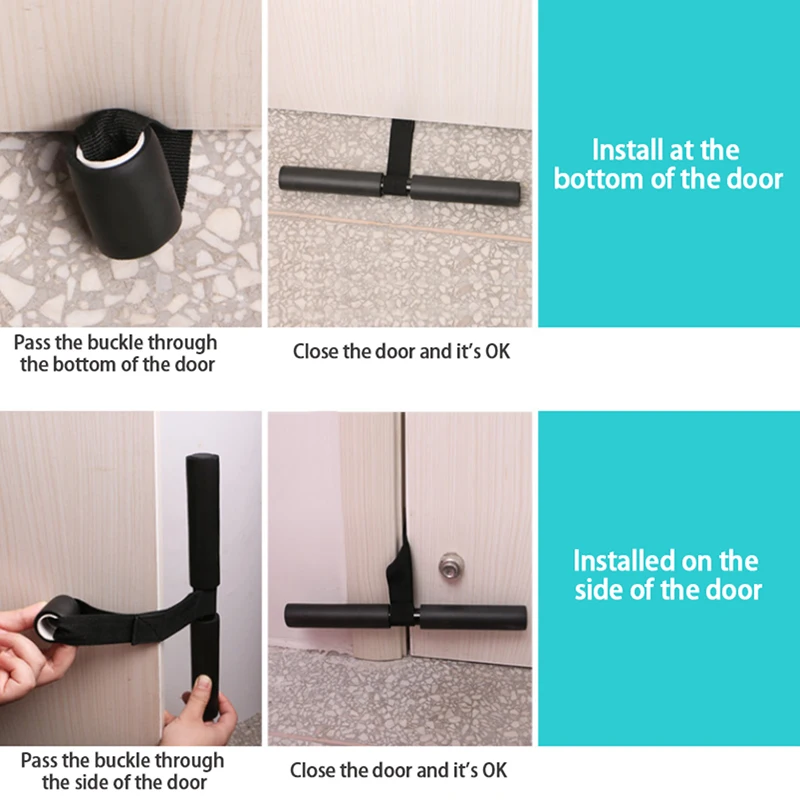 Install at the bottom of the door

Pass the buckle through the bottom of the door

Close the door and it's OK

Installed on the side of the door

Pass the buckle through the side of the door

Close the door and it's OK