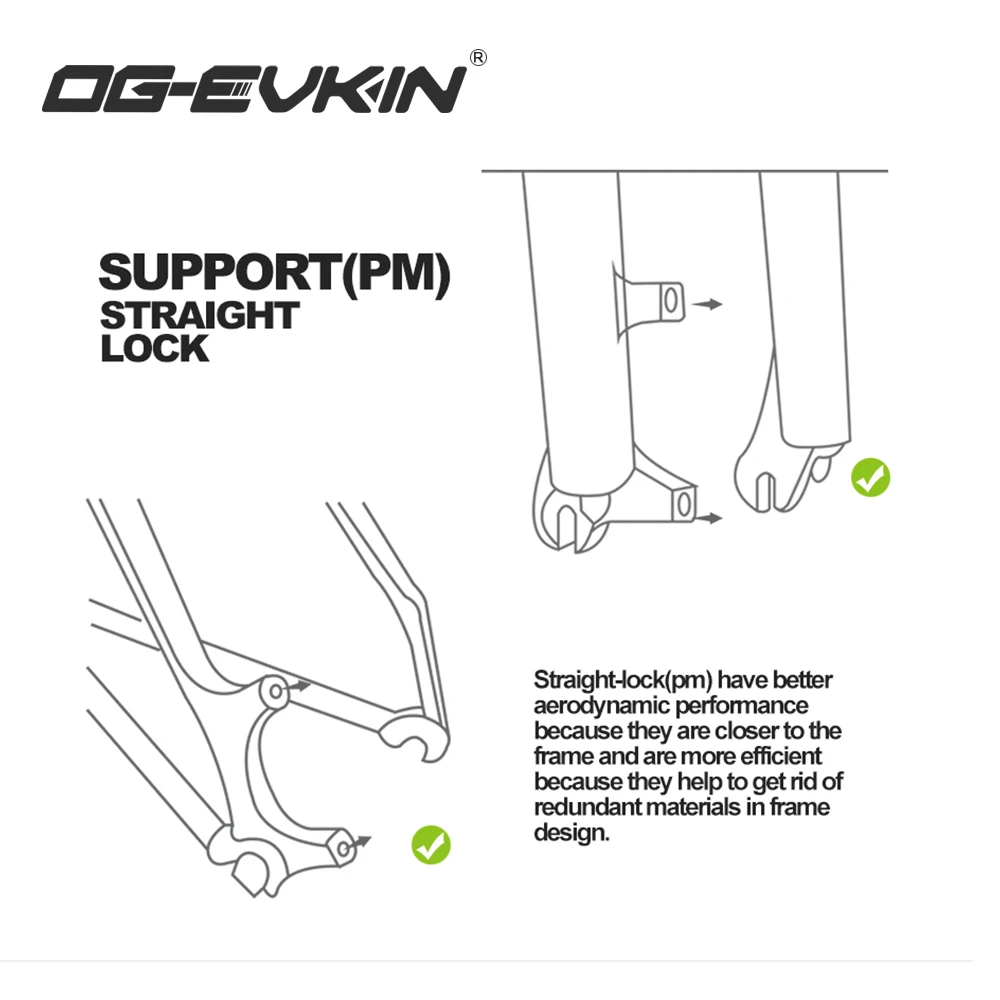 OG-EVKIN®

SUPPORT(PM)
STRAIGHT
LOCK

Straight-lock(pm) have better aerodynamic performance because they are closer to the frame and are more efficient because they help to get rid of redundant materials in frame design.