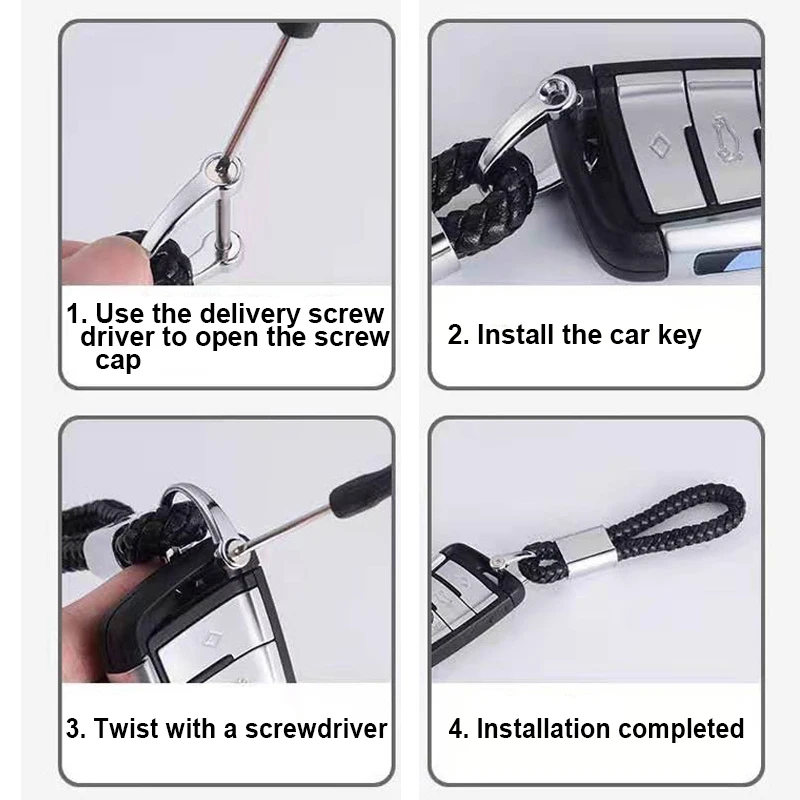 1. Use the delivery screw driver to open the screw cap

2. Install the car key

3. Twist with a screwdriver

4. Installation completed