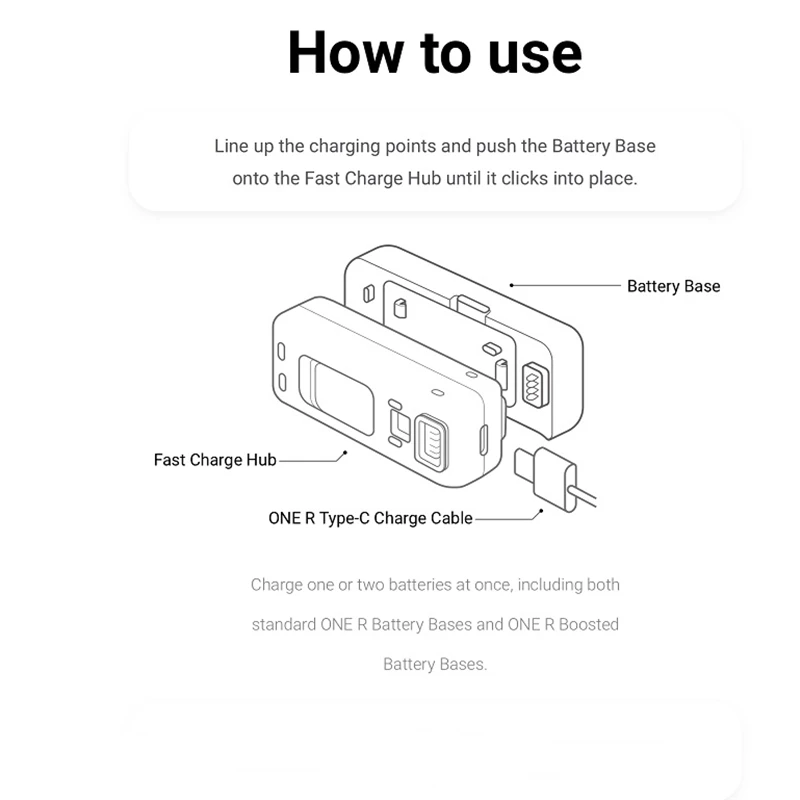 How to use

Line up the charging points and push the Battery Base onto the Fast Charge Hub until it clicks into place.

Battery Base

Fast Charge Hub

ONE R Type-C Charge Cable

Charge one or two batteries at once, including both standard ONE R Battery Bases and ONE R Boosted Battery Bases.