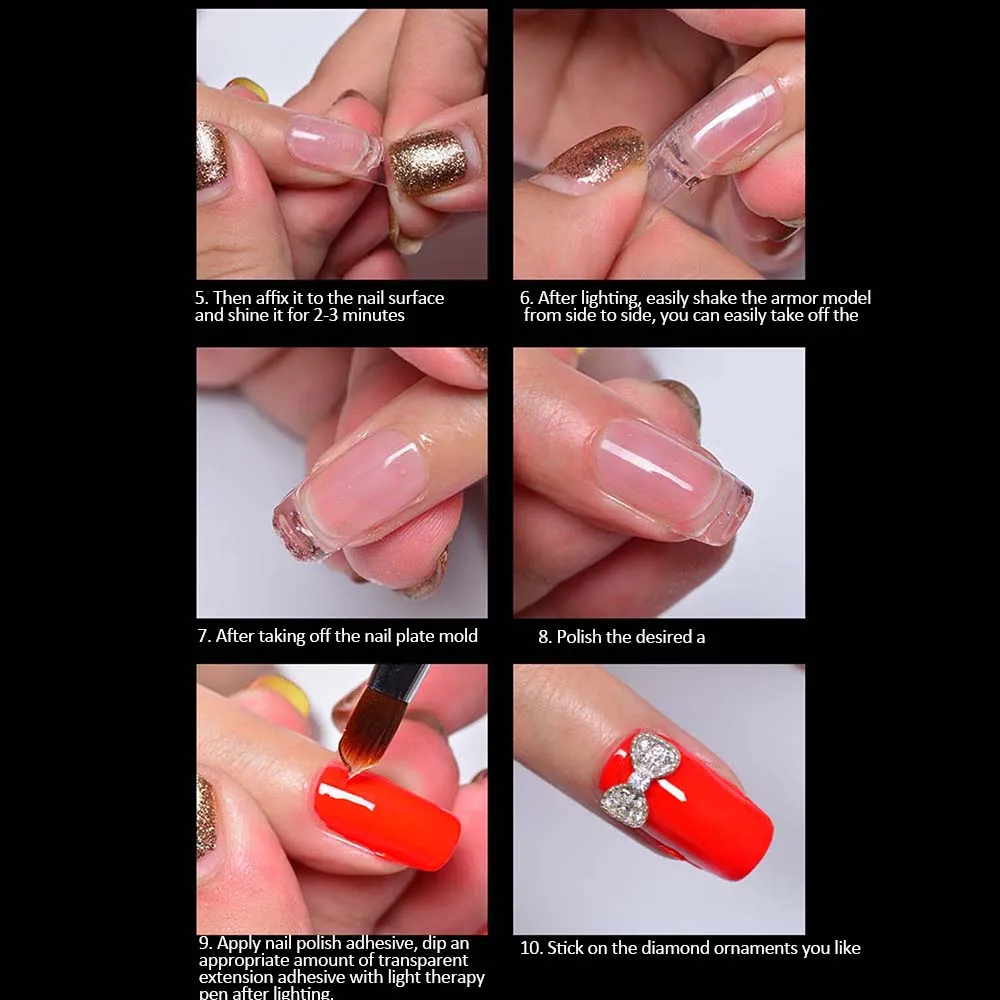 5. Then affix it to the nail surface and shine it for 2-3 minutes

6. After lighting, easily shake the armor model from side to side, you can easily take off the

7. After taking off the nail plate mold

8. Polish the desired a

9. Apply nail polish adhesive, dip an appropriate amount of transparent extension adhesive with light therapy pen after lighting.

10. Stick on the diamond ornaments you like