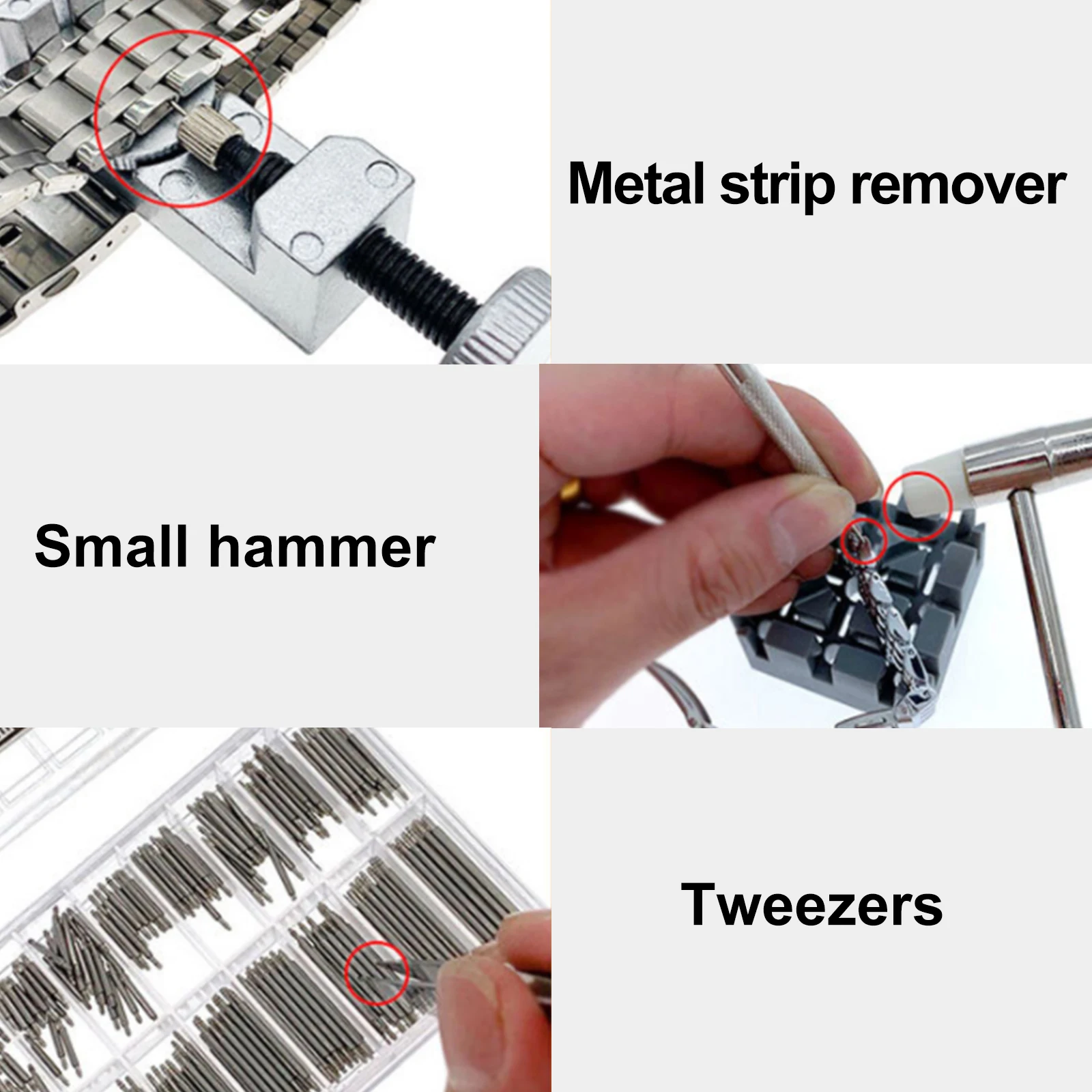 Metal strip remover

Small hammer

Tweezers