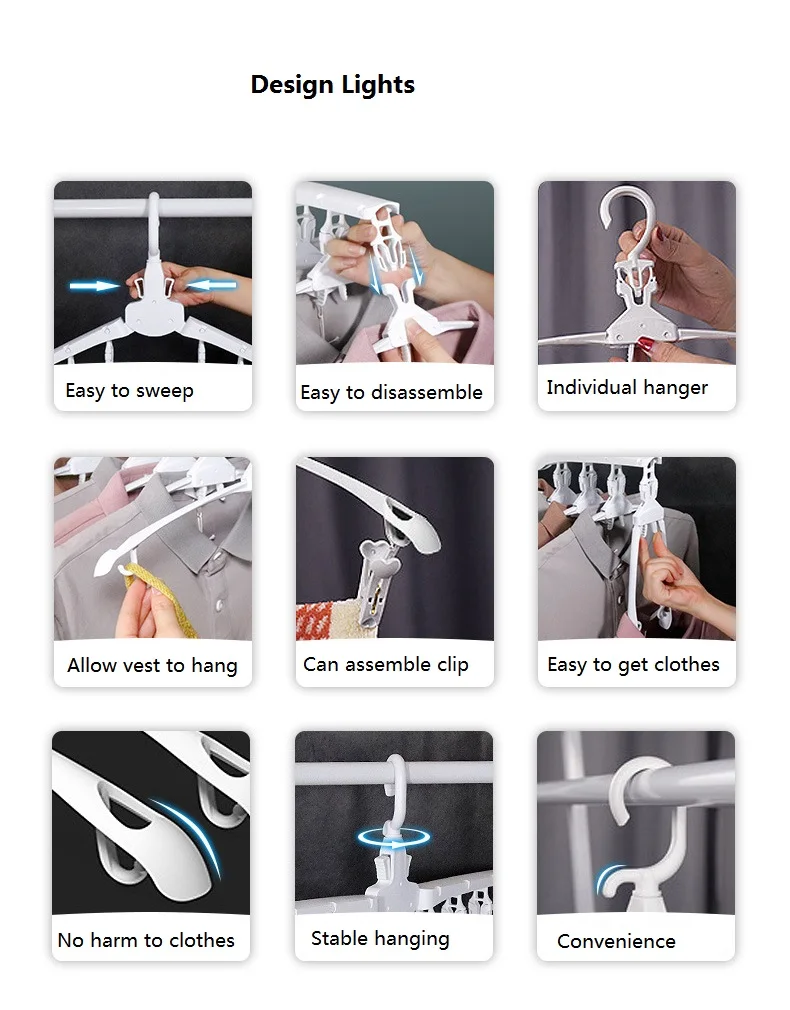 Design Lights

Easy to sweep

Easy to disassemble

Individual hanger

Allow vest to hang

Can assemble clip

Easy to get clothes

No harm to clothes

Stable hanging

Convenience