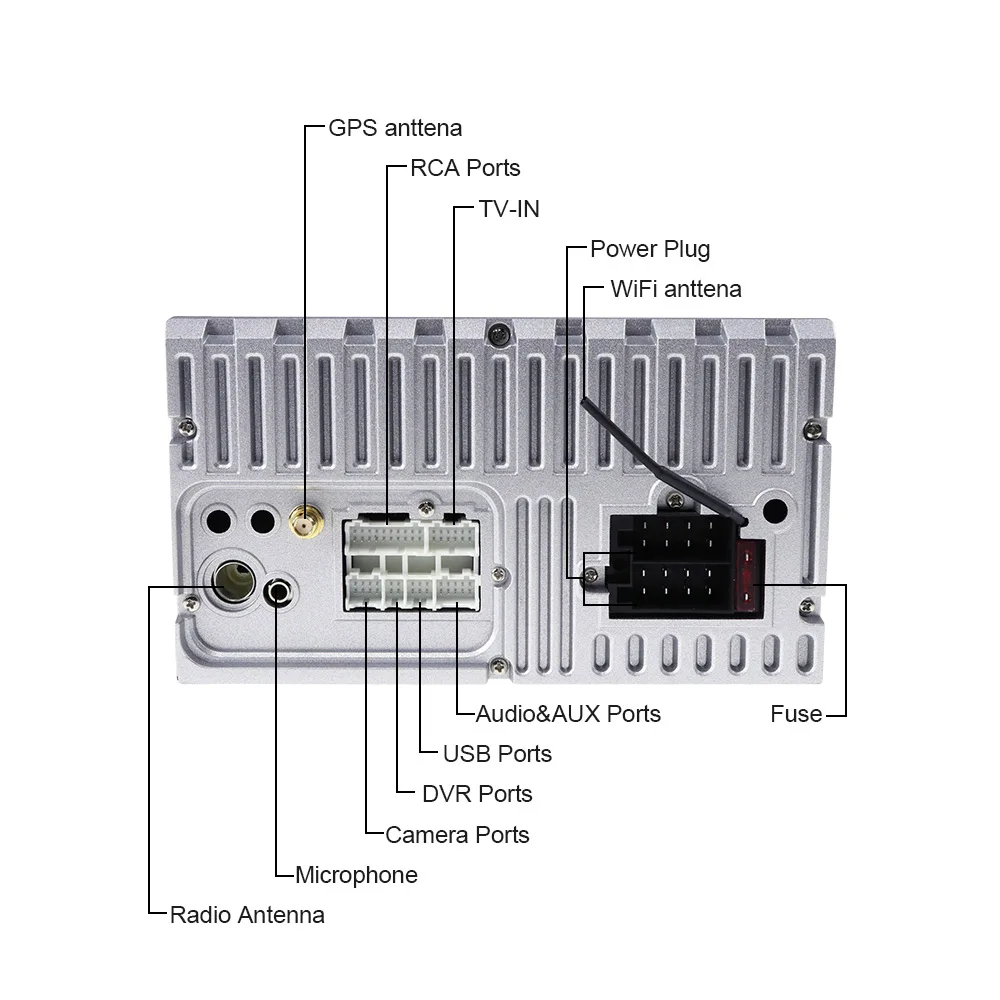 GPS anttena
RCA Ports
TV-IN
Power Plug
WiFi anttena
Audio&AUX Ports
Fuse
USB Ports
DVR Ports
Camera Ports
Microphone
Radio Antenna