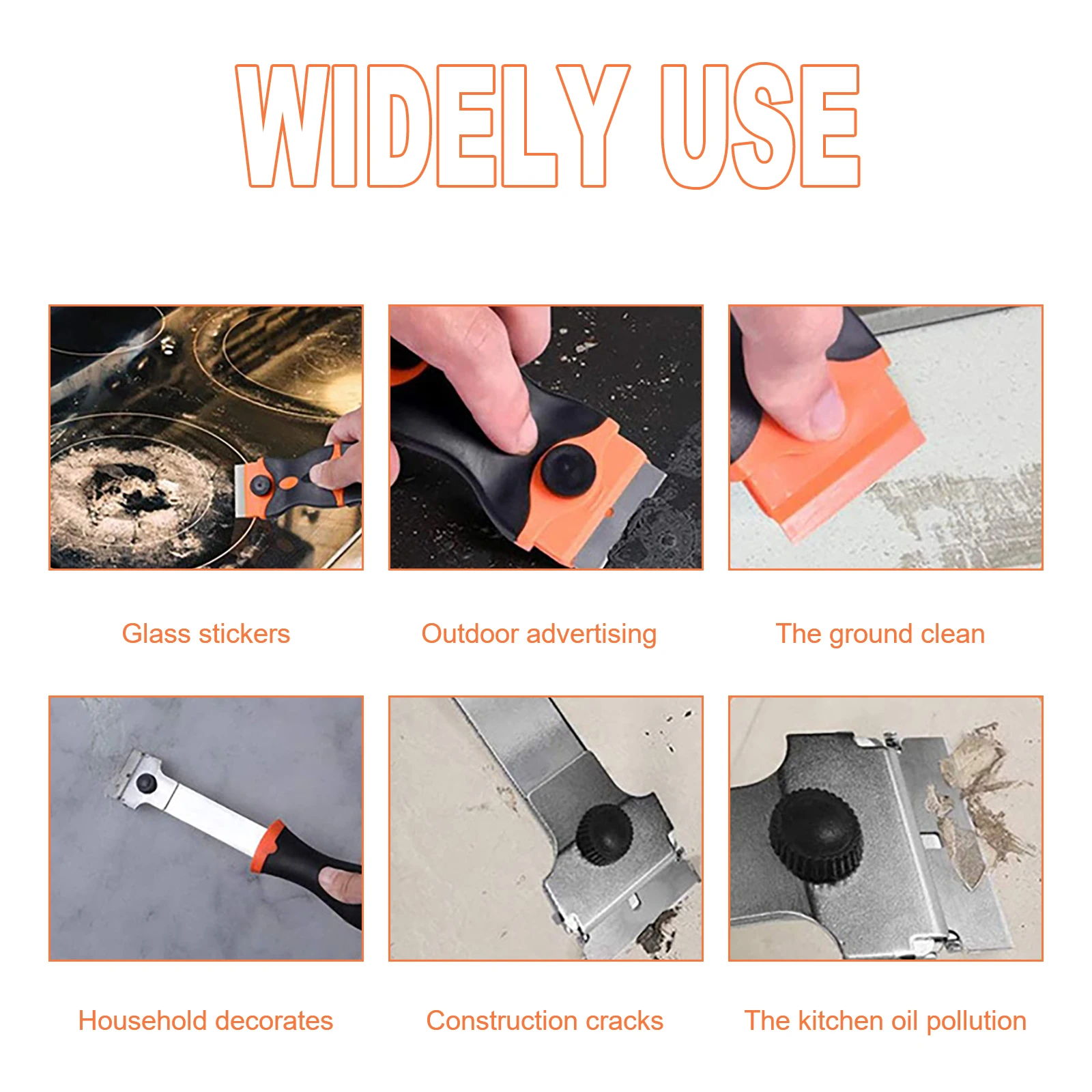 WIDELY USE

Glass stickers

Outdoor advertising

The ground clean

Household decorates

Construction cracks

The kitchen oil pollution