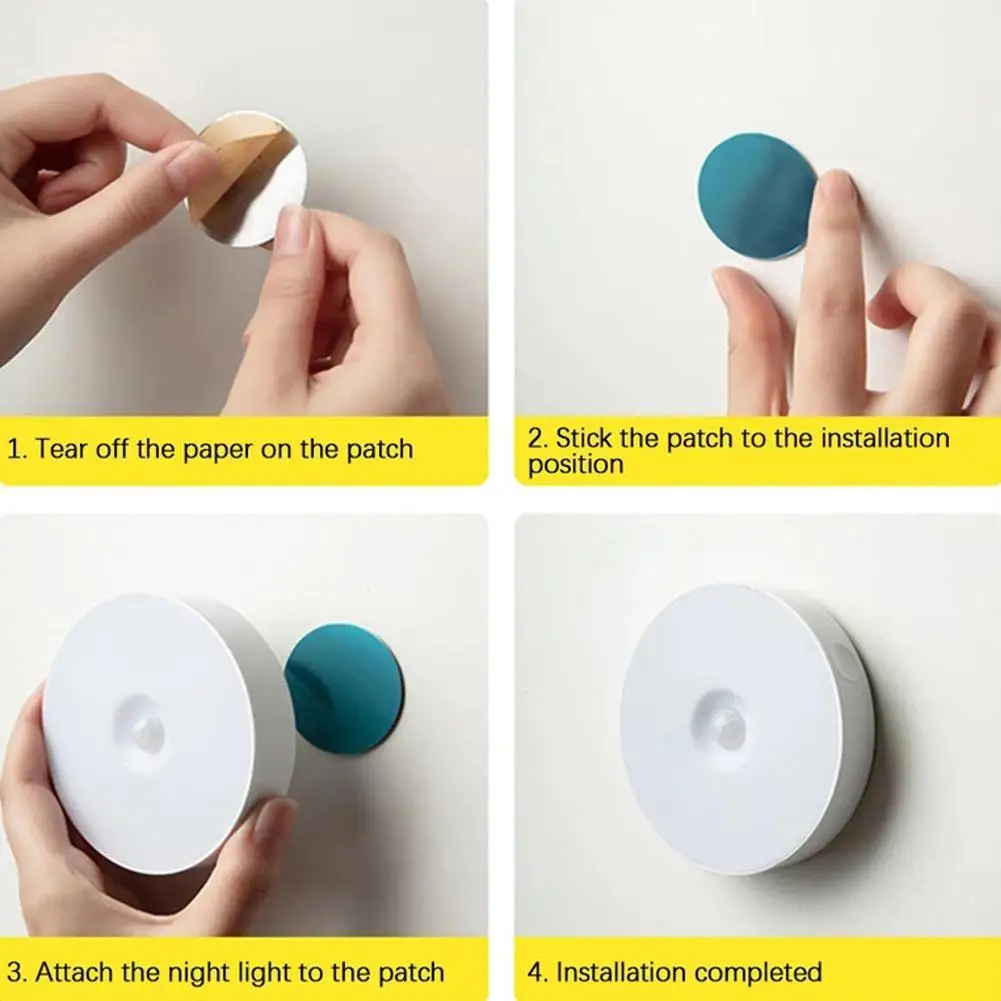 1. Tear off the paper on the patch

2. Stick the patch to the installation position

3. Attach the night light to the patch

4. Installation completed