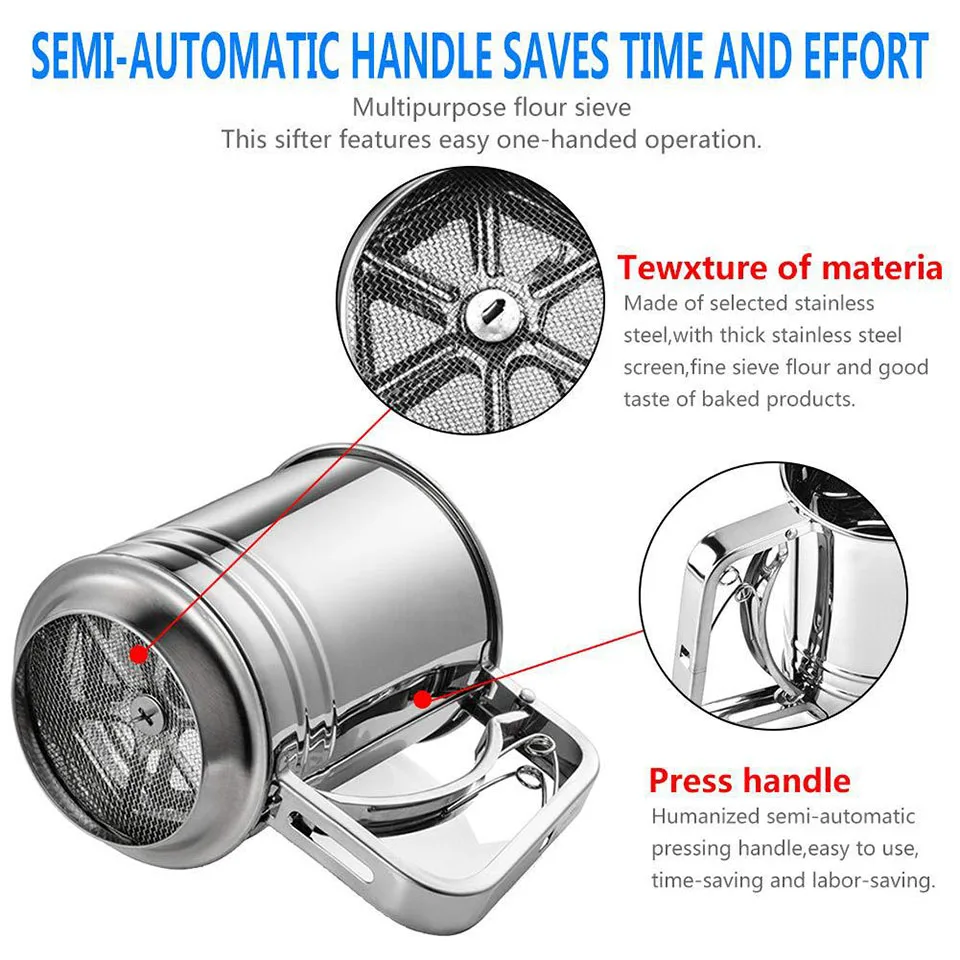 SEMI-AUTOMATIC HANDLE SAVES TIME AND EFFORT

Multipurpose flour sieve
This sifter features easy one-handed operation.

Tewxture of materia

Made of selected stainless steel,with thick stainless steel screen,fine sieve flour and good taste of baked products.

Press handle

Humanized semi-automatic pressing handle,easy to use, time-saving and labor-saving.