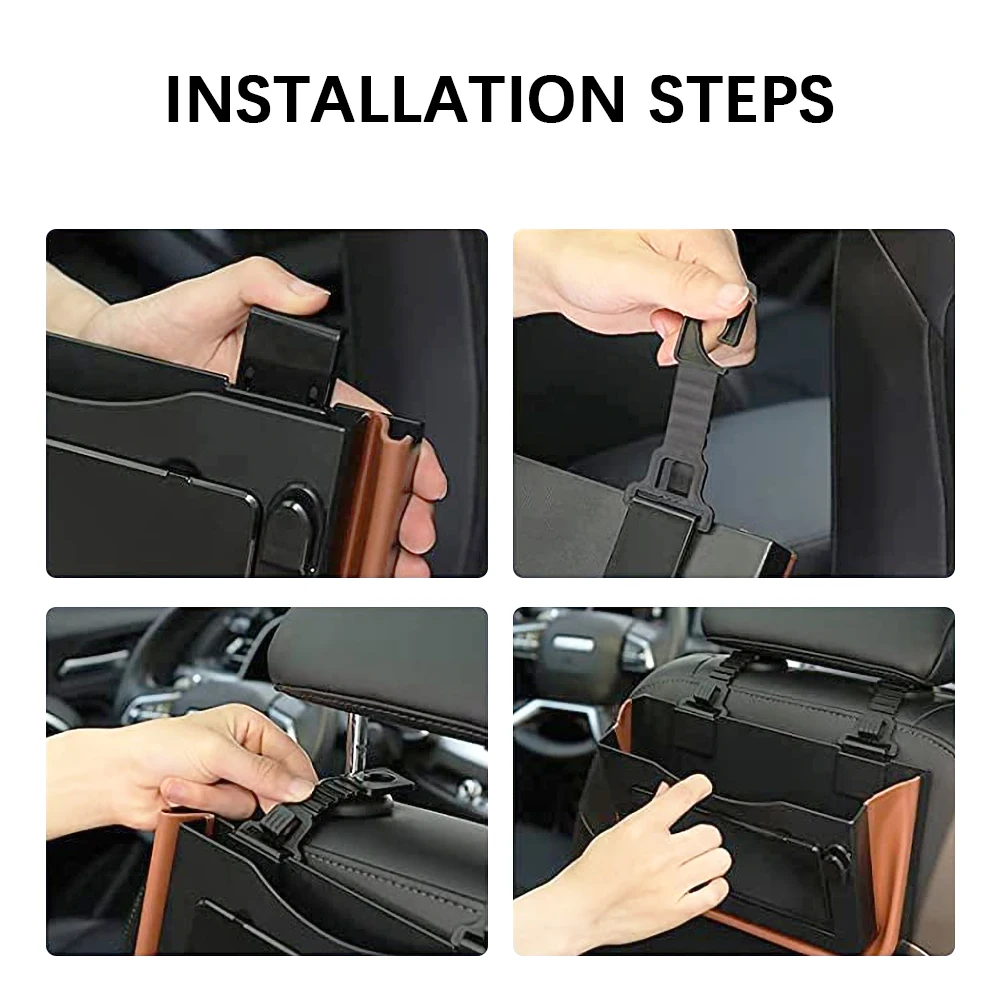 INSTALLATION STEPS