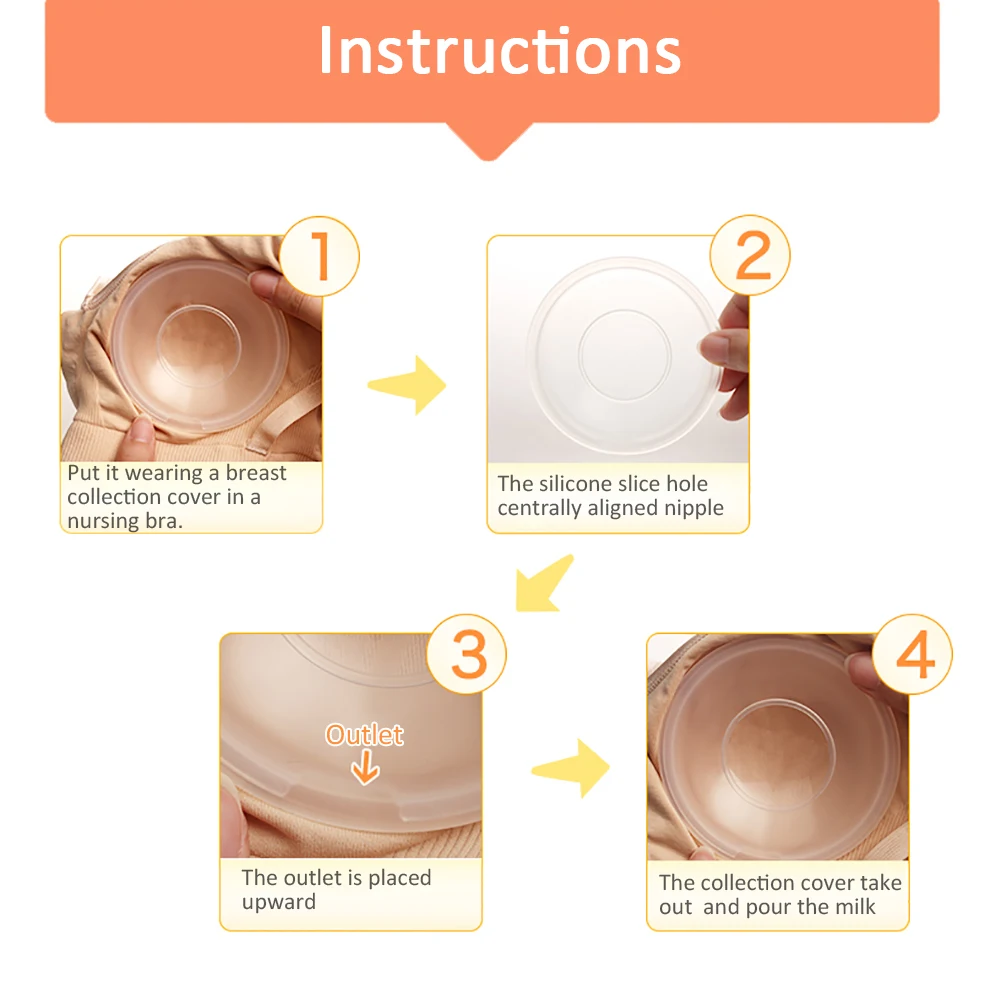 Instructions

1

Put it wearing a breast collection cover in a nursing bra.

2

The silicone slice hole centrally aligned nipple

3

Outlet

The outlet is placed upward

4

The collection cover take out and pour the milk