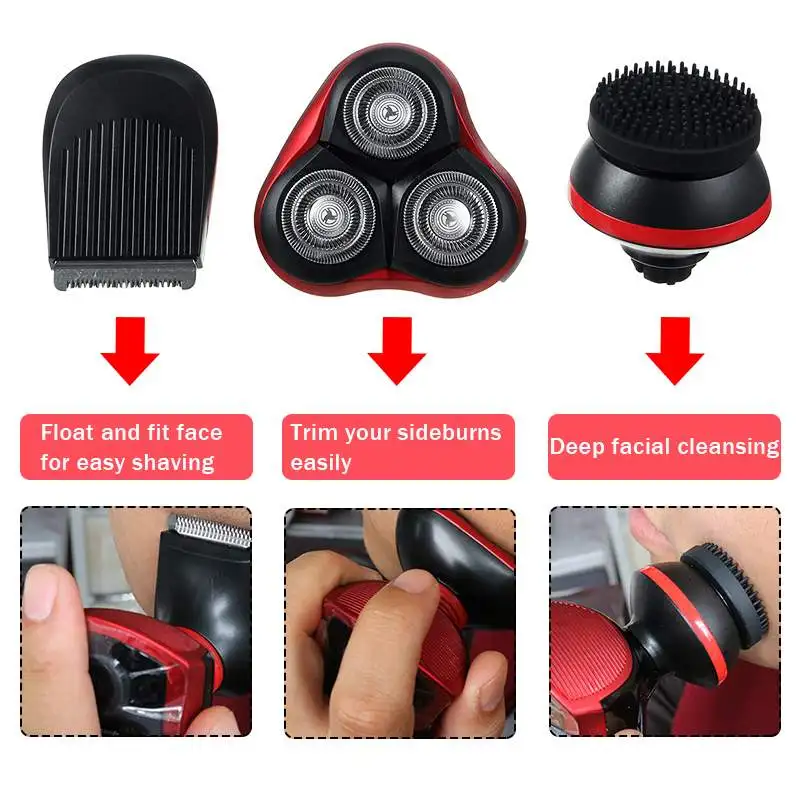 Float and fit face for easy shaving

Trim your sideburns easily

Deep facial cleansing