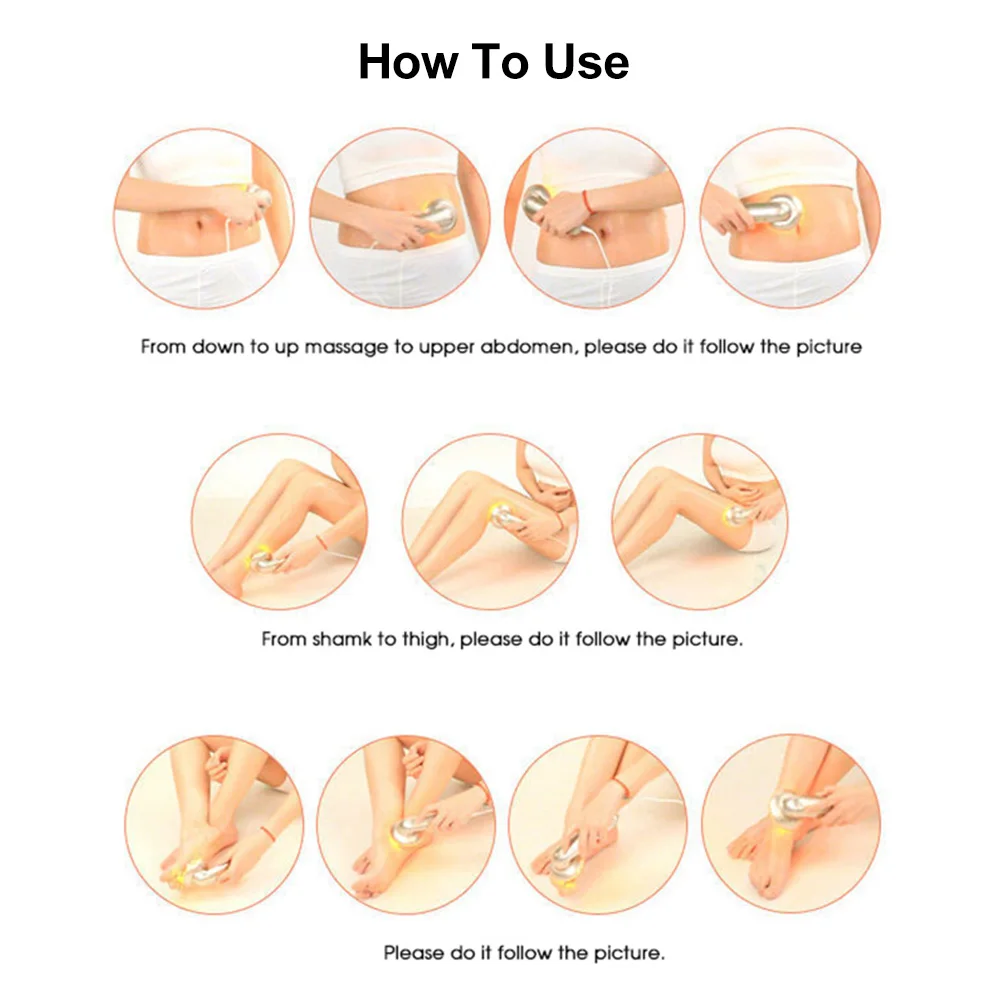 How To Use

From down to up massage to upper abdomen, please do it follow the picture

From shamk to thigh, please do it follow the picture.

Please do it follow the picture.