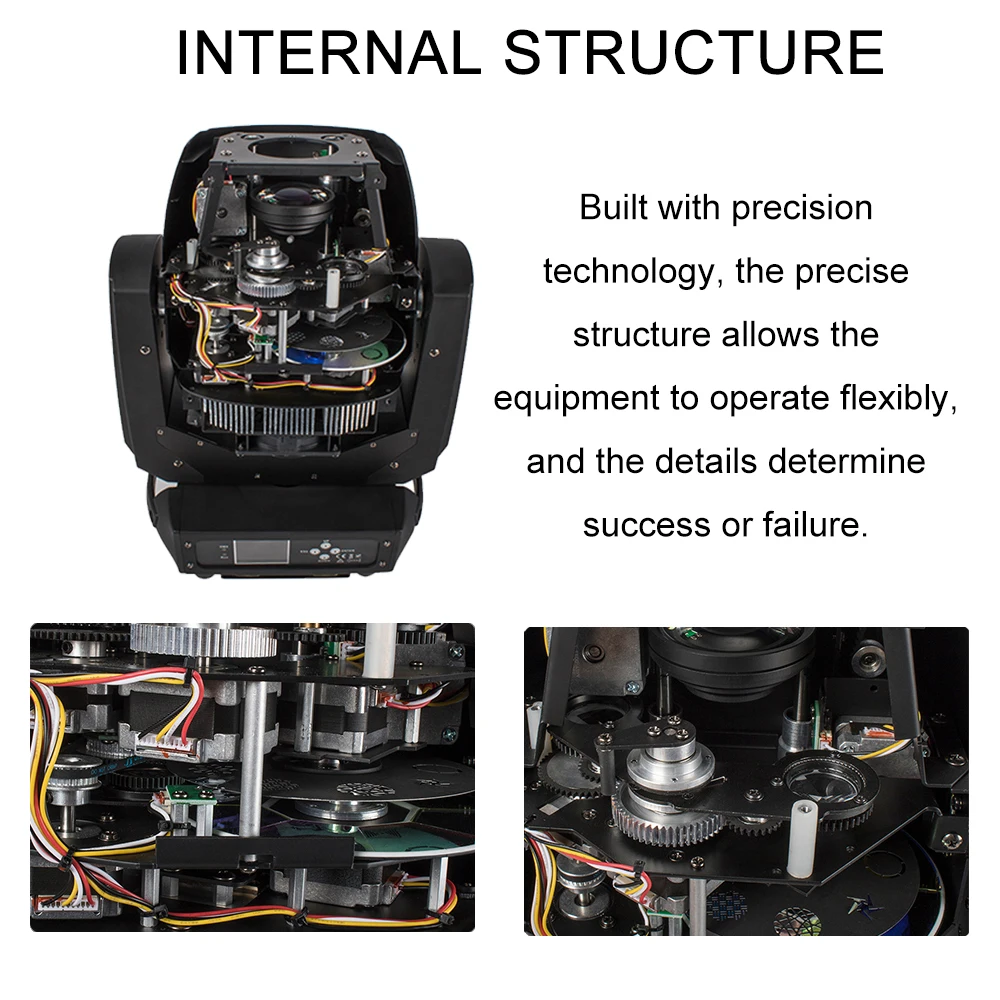 INTERNAL STRUCTURE

Built with precision technology, the precise structure allows the equipment to operate flexibly, and the details determine success or failure.