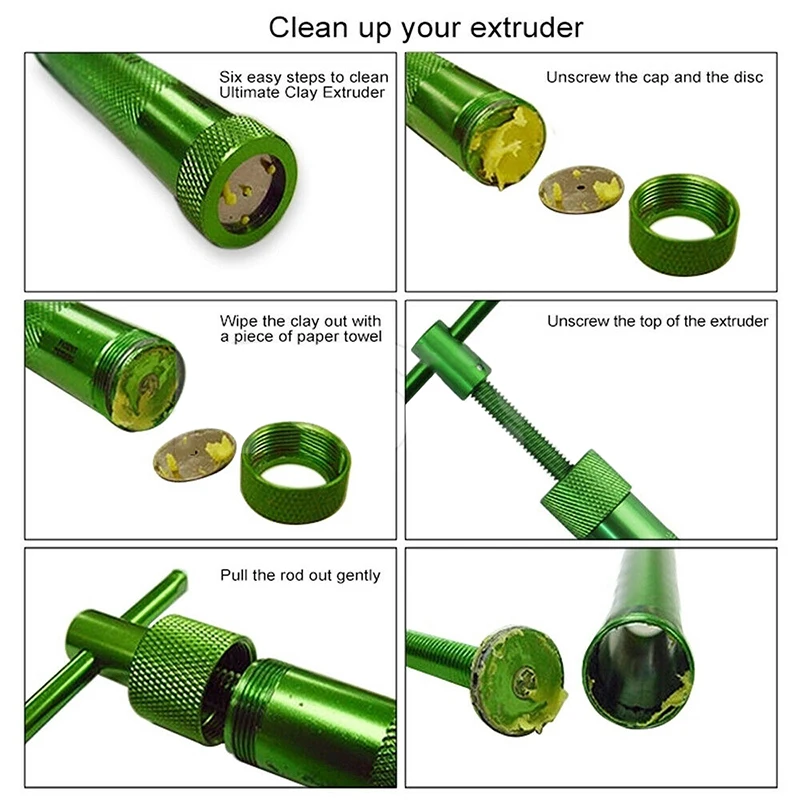 Clean up your extruder

Six easy steps to clean Ultimate Clay Extruder

Unscrew the cap and the disc

Wipe the clay out with a piece of paper towel

Unscrew the top of the extruder

Pull the rod out gently