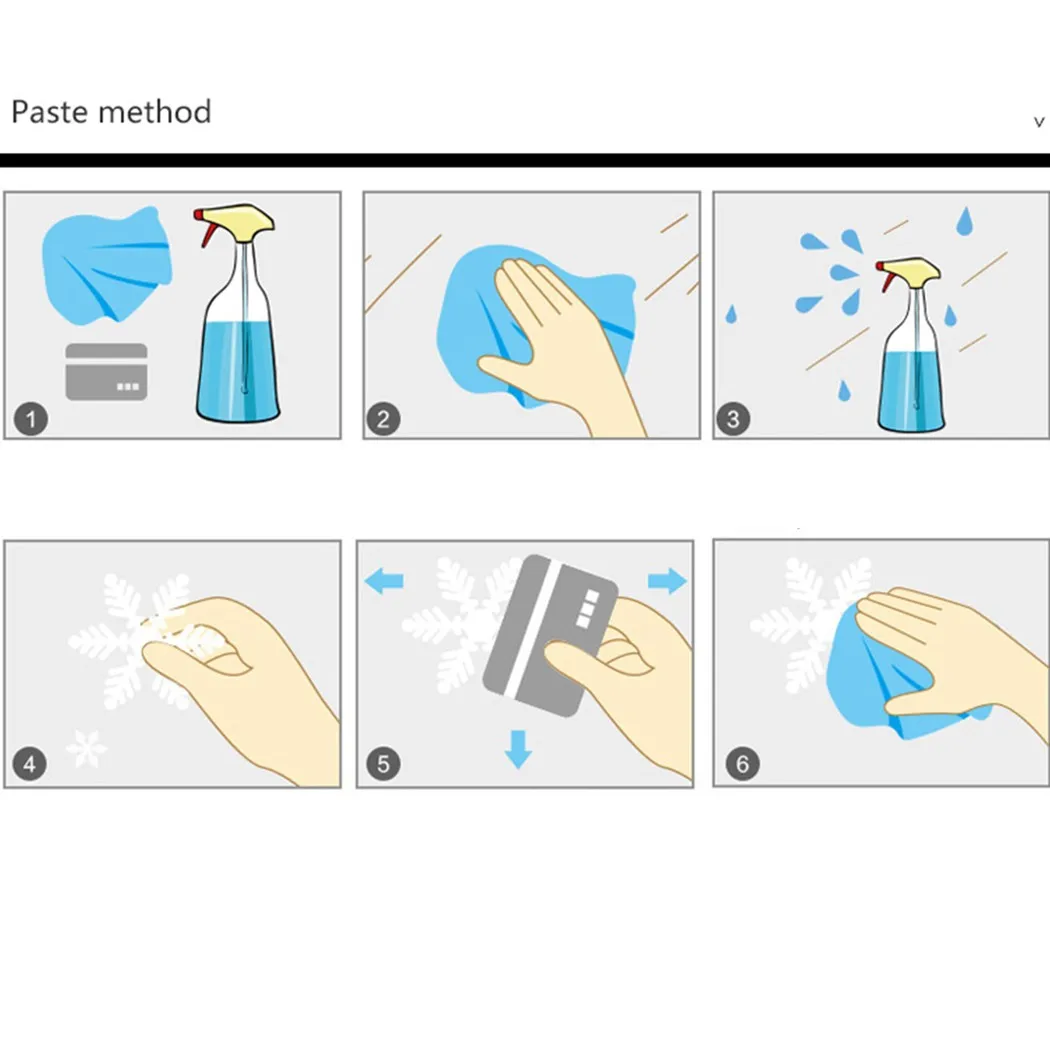 Paste method

v

1

2

3

4

5

6