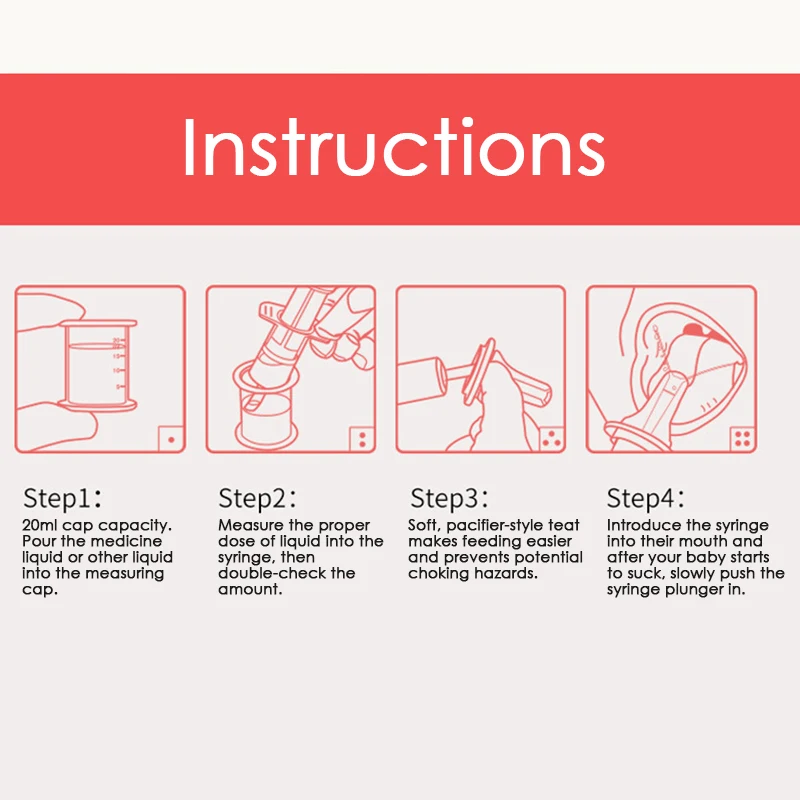 Instructions

20
15
10
5

Step1:
20ml cap capacity. Pour the medicine liquid or other liquid into the measuring cap.

Step2:
Measure the proper dose of liquid into the syringe, then double-check the amount.

Step3:
Soft, pacifier-style teat makes feeding easier and prevents potential choking hazards.

Step4:
Introduce the syringe into their mouth and after your baby starts to suck, slowly push the syringe plunger in.