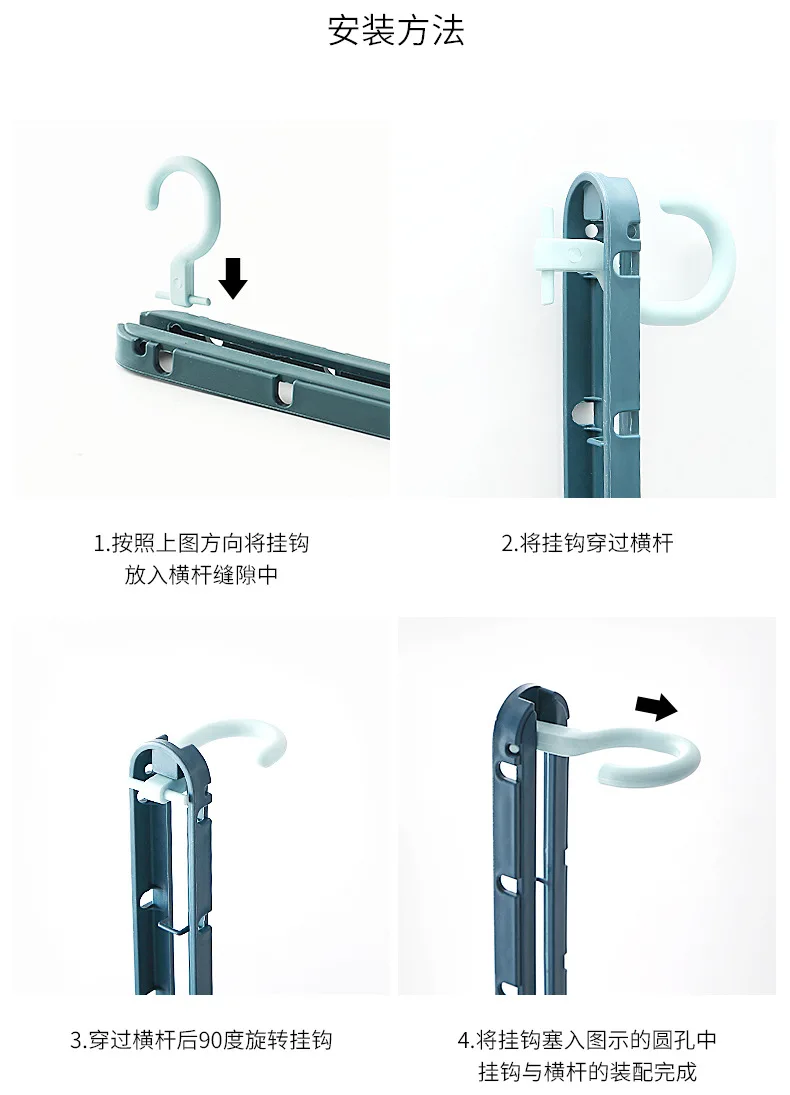 安装方法

1.按照上图方向将挂钩放入横杆缝隙中

2.将挂钩穿过横杆

3.穿过横杆后90度旋转挂钩

4.将挂钩塞入图示的圆孔中
挂钩与横杆的装配完成