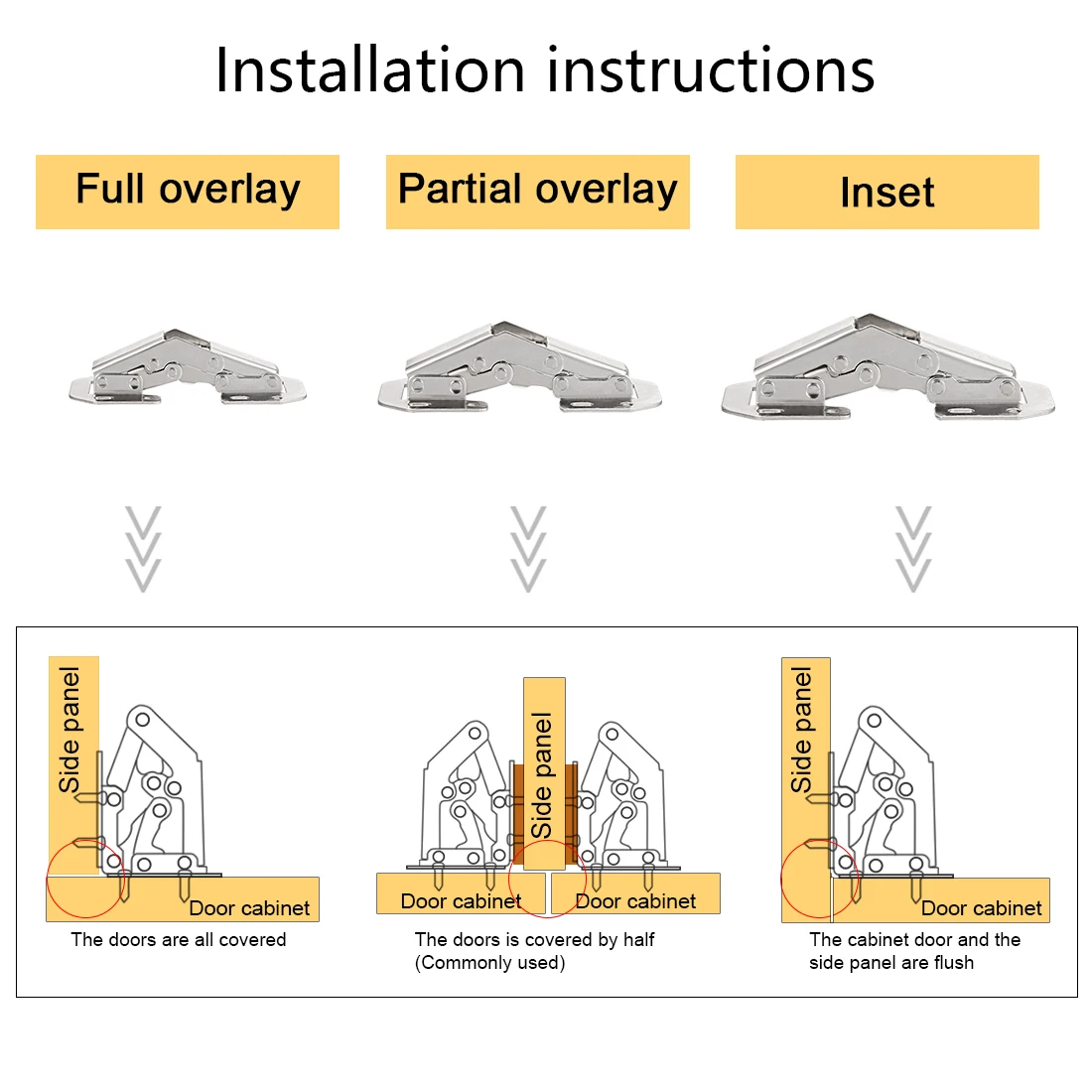 Installation instructions

Full overlay

Partial overlay

Inset

Side panel

Door cabinet

The doors are all covered

Side panel

Door cabinet

Door cabinet

The doors is covered by half (Commonly used)

Side panel

Door cabinet

The cabinet door and the side panel are flush