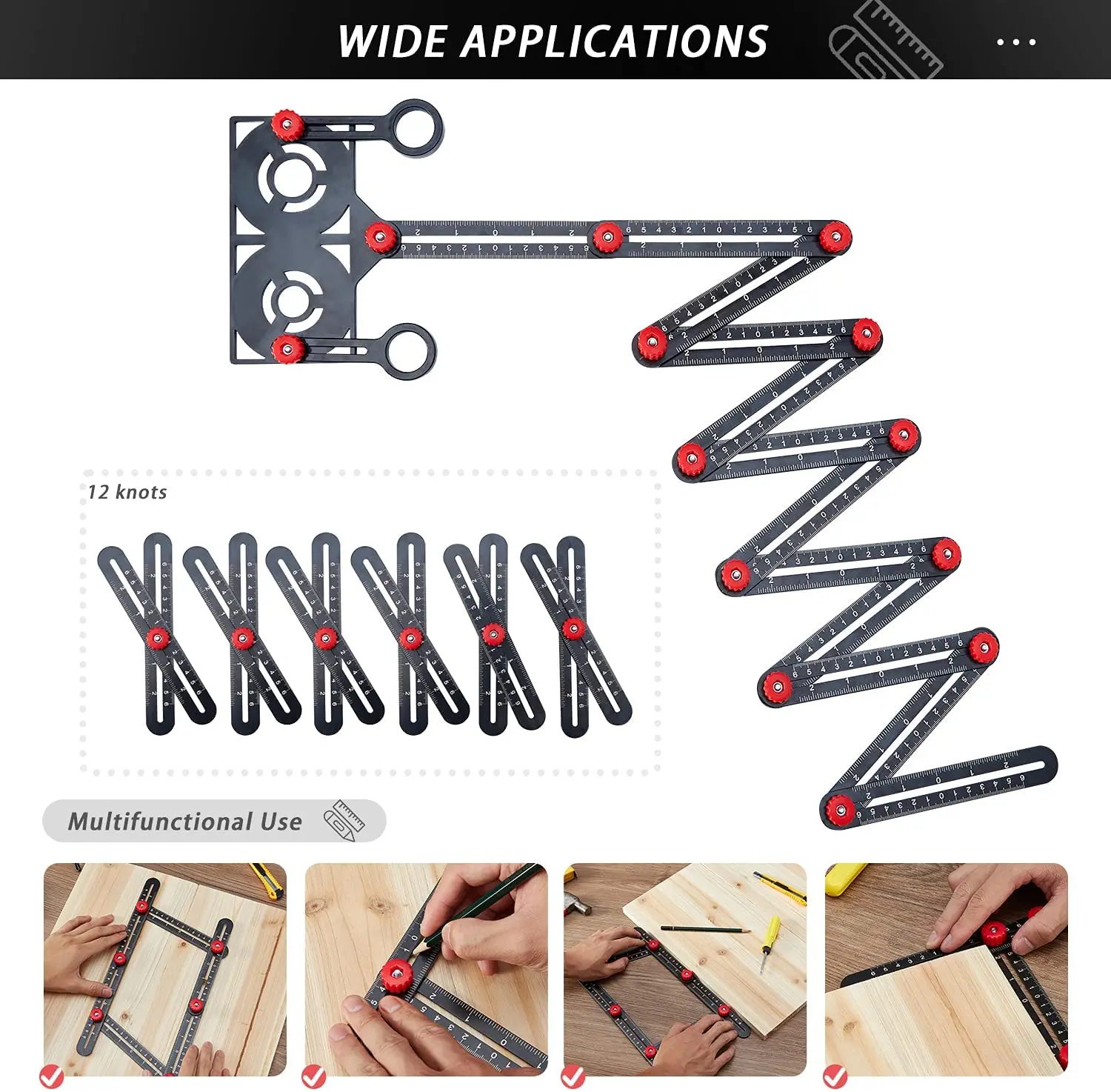 WIDE APPLICATIONS

12 knots

Multifunctional Use