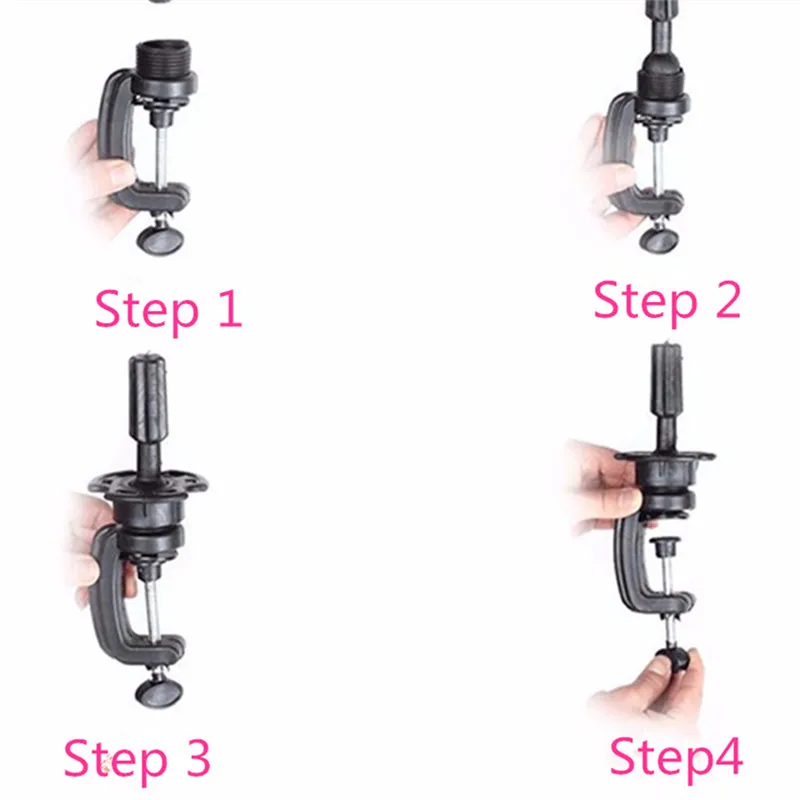 Step 1

Step 2

Step 3

Step4