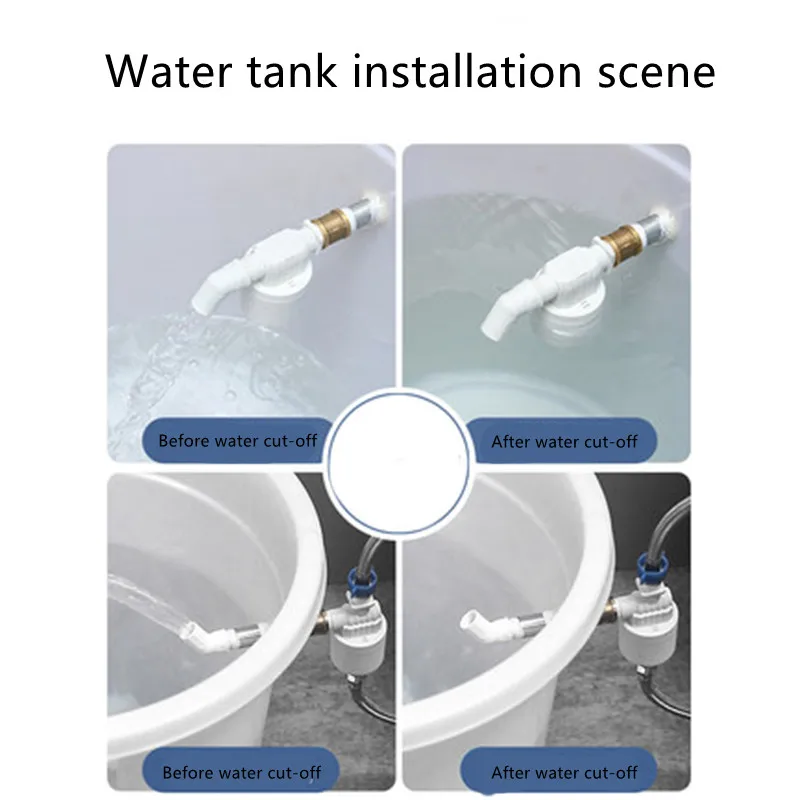 Water tank installation scene

Before water cut-off

After water cut-off

Before water cut-off

After water cut-off