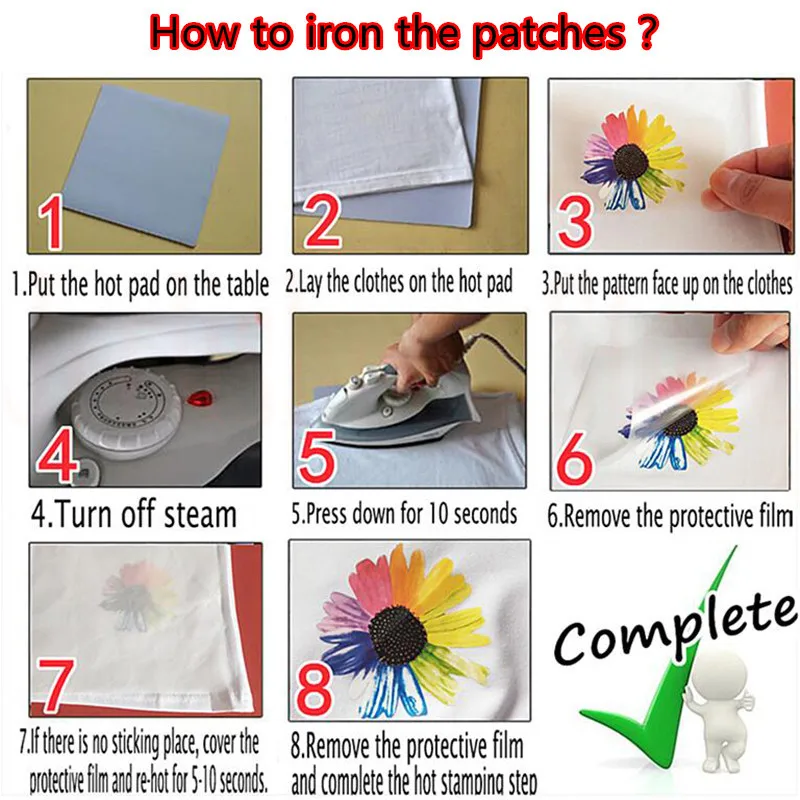 How to iron the patches ?

1

1.Put the hot pad on the table

2

2.Lay the clothes on the hot pad

3

3.Put the pattern face up on the clothes

4

4.Turn off steam

5

5.Press down for 10 seconds

6

6.Remove the protective film

7

7.If there is no sticking place, cover the protective film and re-hot for 5-10 seconds.

8

8.Remove the protective film and complete the hot stamping step

Complete