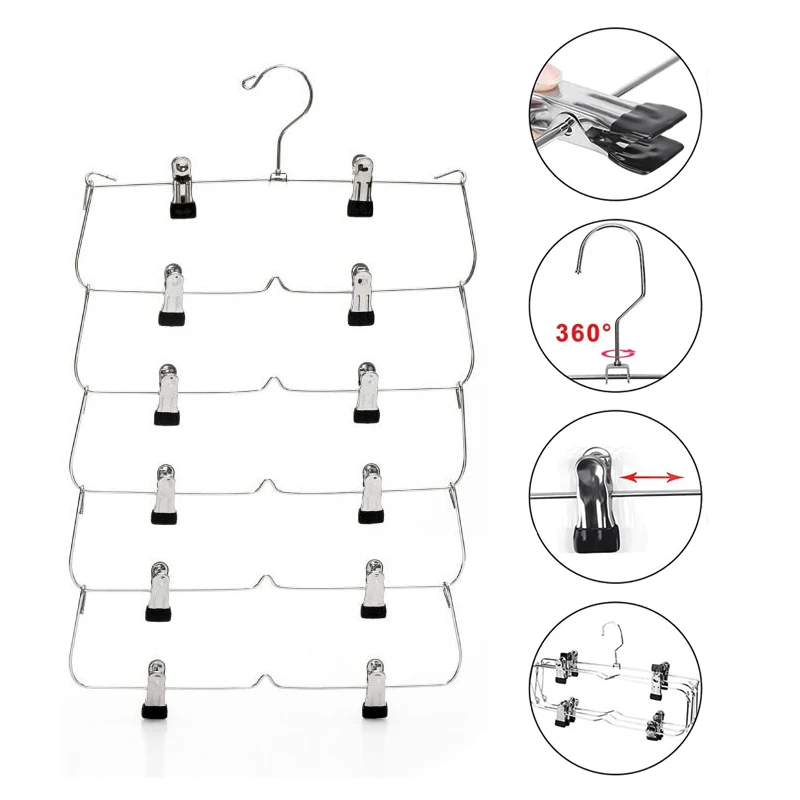 360°