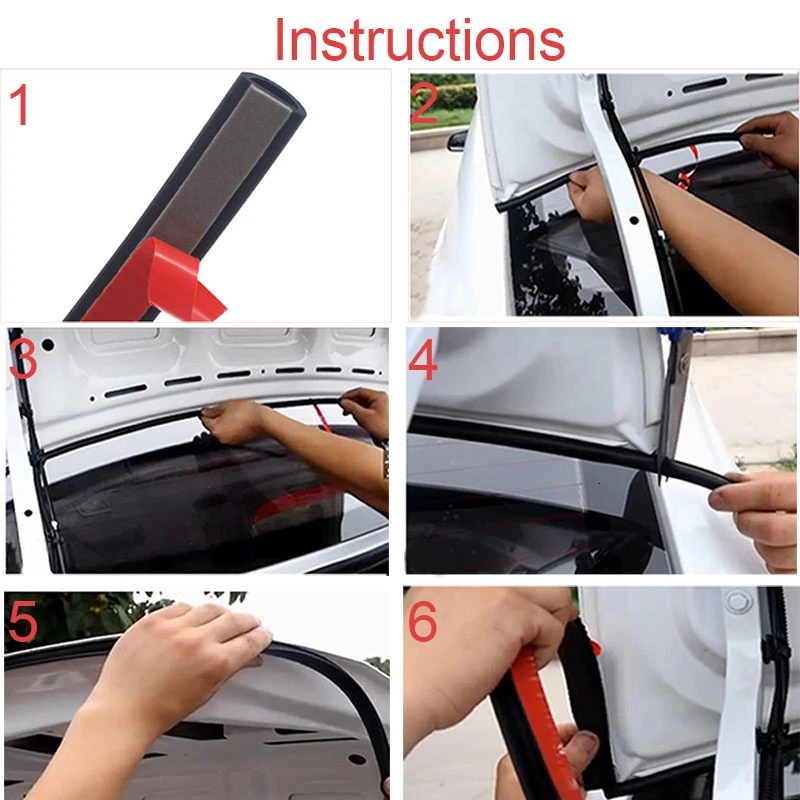 Instructions

1

2

3

4

5

6