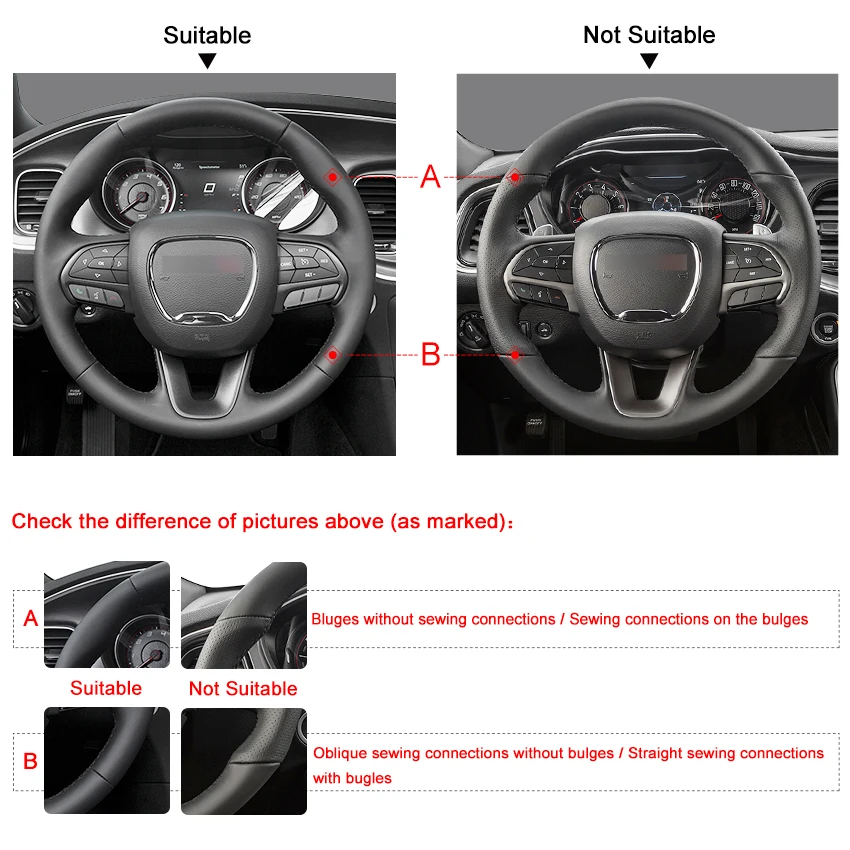 Suitable

Not Suitable

A

B

Check the difference of pictures above (as marked):

A

Bluges without sewing connections / Sewing connections on the bulges

Suitable

Not Suitable

B

Oblique sewing connections without bulges / Straight sewing connections with bugles