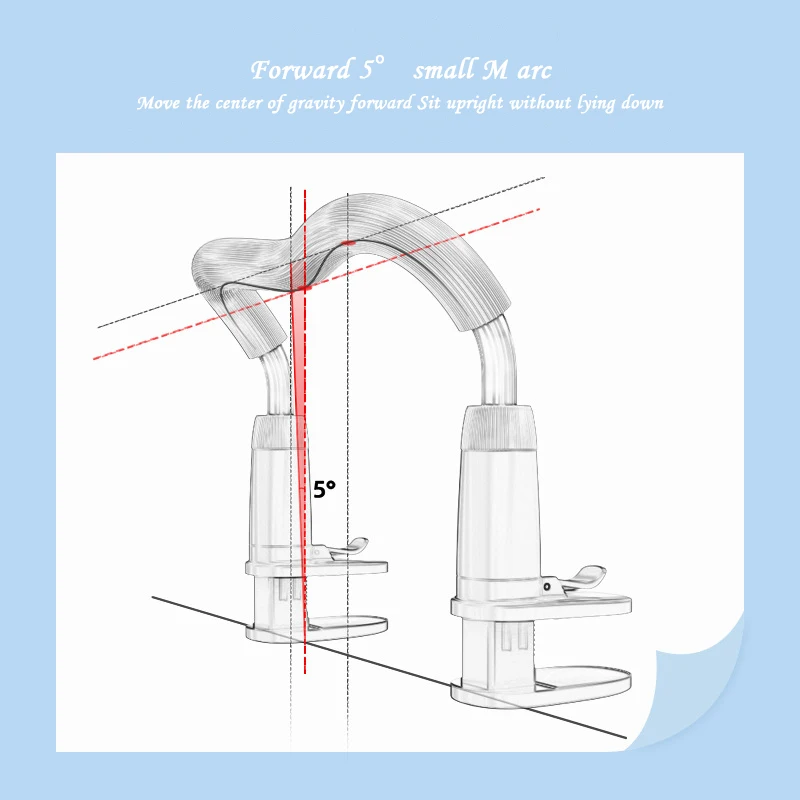 Forward 5°  small M arc

Move the center of gravity forward Sit upright without lying down

5°