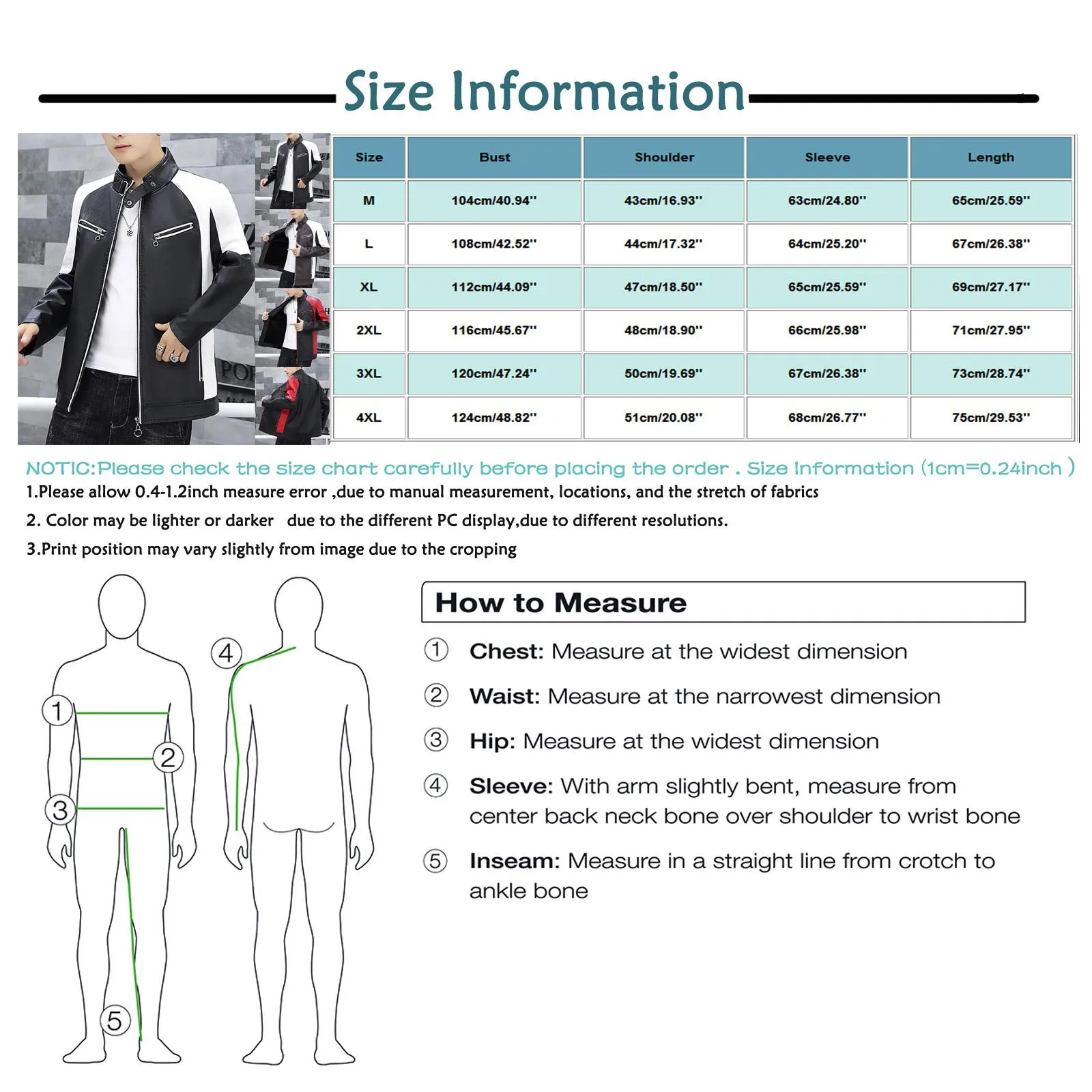 Size Information

| Size | Bust | Shoulder | Sleeve | Length |
|---|---|---|---|---|
| M | 104cm/40.94'' | 43cm/16.93'' | 63cm/24.80'' | 65cm/25.59'' |
| L | 108cm/42.52'' | 44cm/17.32'' | 64cm/25.20'' | 67cm/26.38'' |
| XL | 112cm/44.09'' | 47cm/18.50'' | 65cm/25.59'' | 69cm/27.17'' |
| 2XL | 116cm/45.67'' | 48cm/18.90'' | 66cm/25.98'' | 71cm/27.95'' |
| 3XL | 120cm/47.24'' | 50cm/19.69'' | 67cm/26.38'' | 73cm/28.74'' |
| 4XL | 124cm/48.82'' | 51cm/20.08'' | 68cm/26.77'' | 75cm/29.53'' |

NOTIC:Please check the size chart carefully before placing the order . Size Information (1cm=0.24inch )
1.Please allow 0.4-1.2inch measure error ,due to manual measurement, locations, and the stretch of fabrics
2. Color may be lighter or darker due to the different PC display,due to different resolutions.
3.Print position may vary slightly from image due to the cropping

1
2
3
4
5

How to Measure
① Chest: Measure at the widest dimension
② Waist: Measure at the narrowest dimension
③ Hip: Measure at the widest dimension
④ Sleeve: With arm slightly bent, measure from center back neck bone over shoulder to wrist bone
⑤ Inseam: Measure in a straight line from crotch to ankle bone